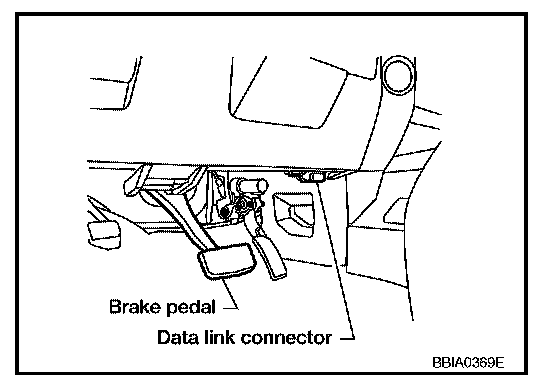 Brake pedal

Data link connector

BBIA0369E