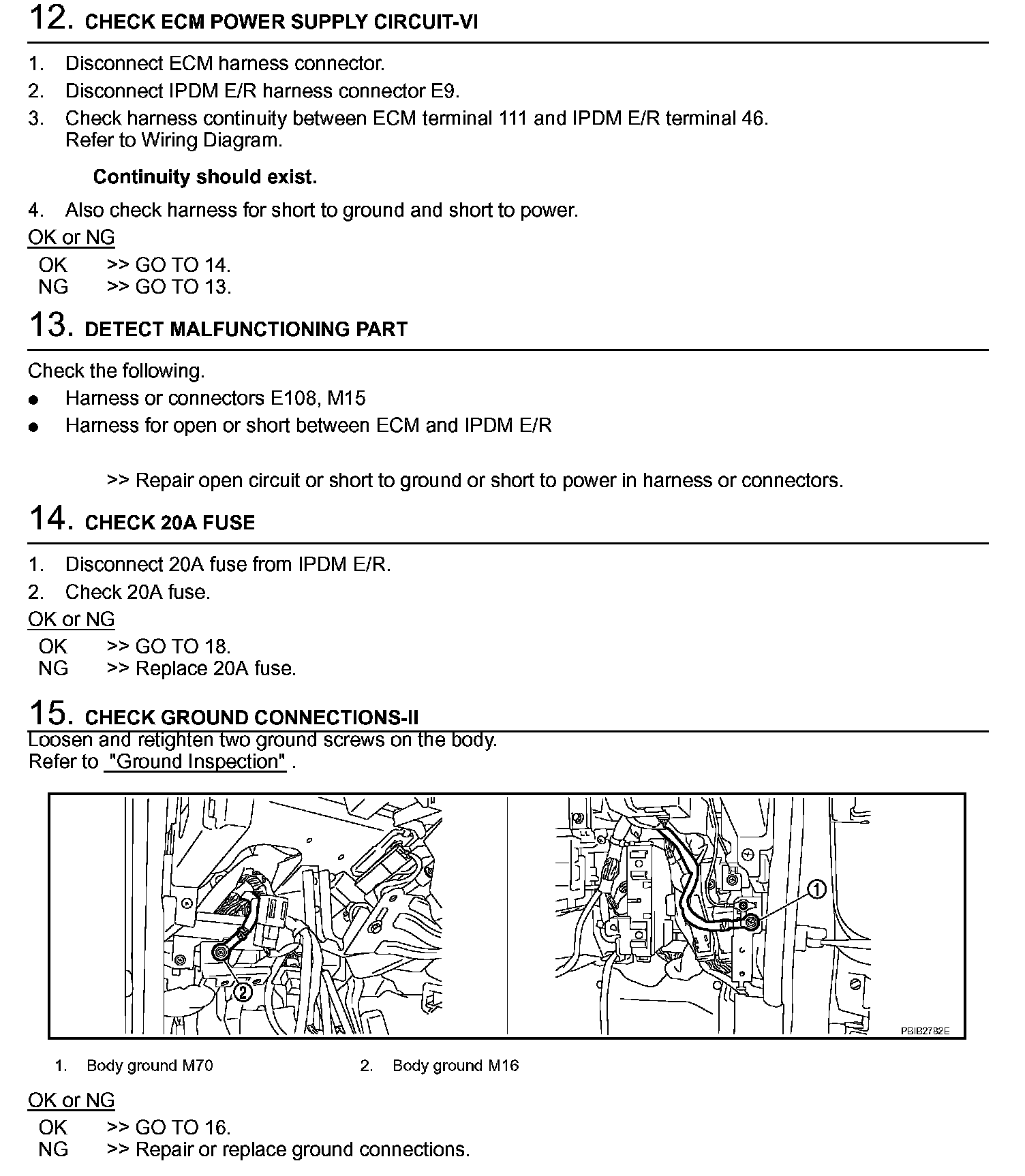 12. CHECK ECM POWER SUPPLY CIRCUIT-VI

1. Disconnect ECM harness connector.
2. Disconnect IPDM E/R harness connector E9.
3. Check harness continuity between ECM terminal 111 and IPDM E/R terminal 46.
Refer to Wiring Diagram.

Continuity should exist.

4. Also check harness for short to ground and short to power.

OK or NG
OK >> GO TO 14.
NG >> GO TO 13.

13. DETECT MALFUNCTIONING PART

Check the following.
● Harness or connectors E108, M15
● Harness for open or short between ECM and IPDM E/R

>> Repair open circuit or short to ground or short to power in harness or connectors.

14. CHECK 20A FUSE

1. Disconnect 20A fuse from IPDM E/R.
2. Check 20A fuse.

OK or NG
OK >> GO TO 18.
NG >> Replace 20A fuse.

15. CHECK GROUND CONNECTIONS-II

Loosen and retighten two ground screws on the body.
Refer to "Ground Inspection" .

2

1

PBIB2782E

1. Body ground M70 2. Body ground M16

OK or NG
OK >> GO TO 16.
NG >> Repair or replace ground connections.