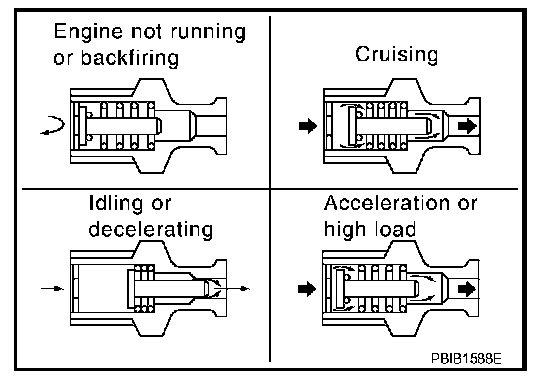 Engine not running or backfiring

Cruising

Idling or decelerating

Acceleration or high load

PBIB1588E