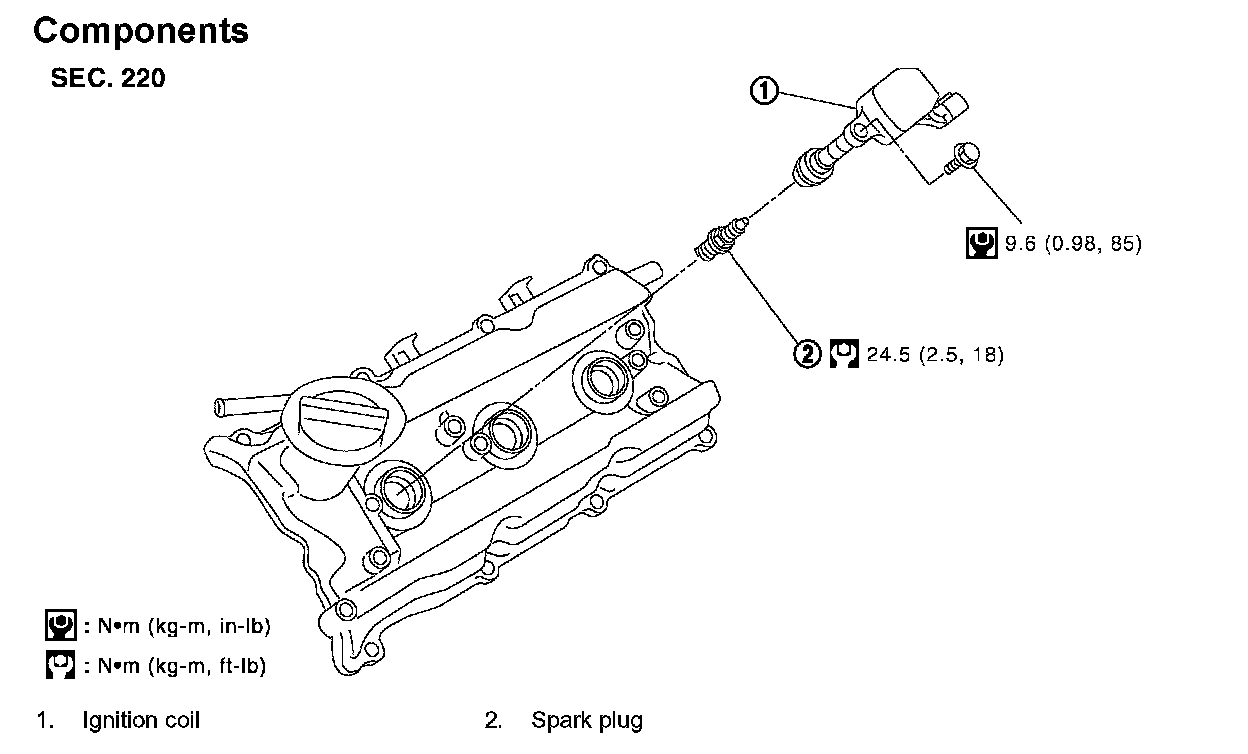 Components

SEC. 220

①

9.6 (0.98, 85)

② 24.5 (2.5, 18)

: N•m (kg-m, in-lb)

: N•m (kg-m, ft-lb)

1. Ignition coil

2. Spark plug