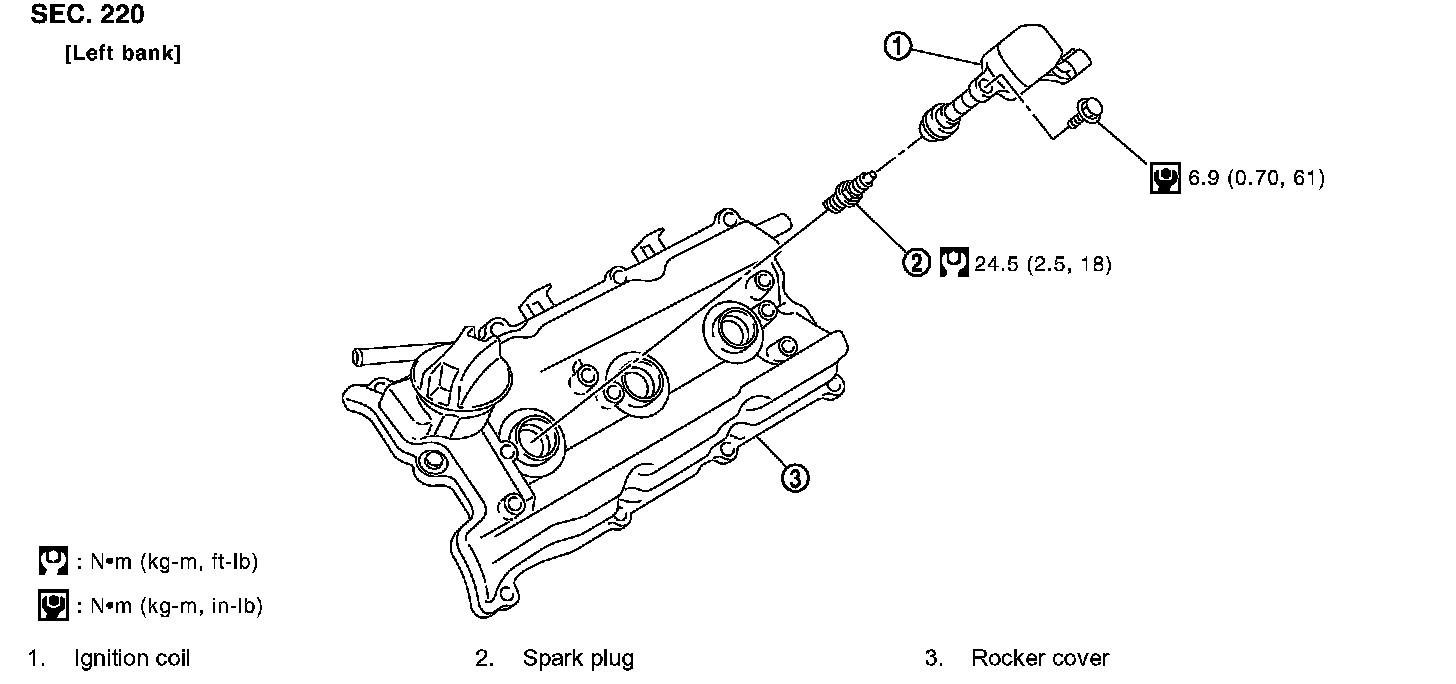 SEC. 220

[Left bank]

①

6.9 (0.70, 61)

② 24.5 (2.5, 18)

③

: N•m (kg-m, ft-lb)

: N•m (kg-m, in-lb)

1. Ignition coil

2. Spark plug

3. Rocker cover