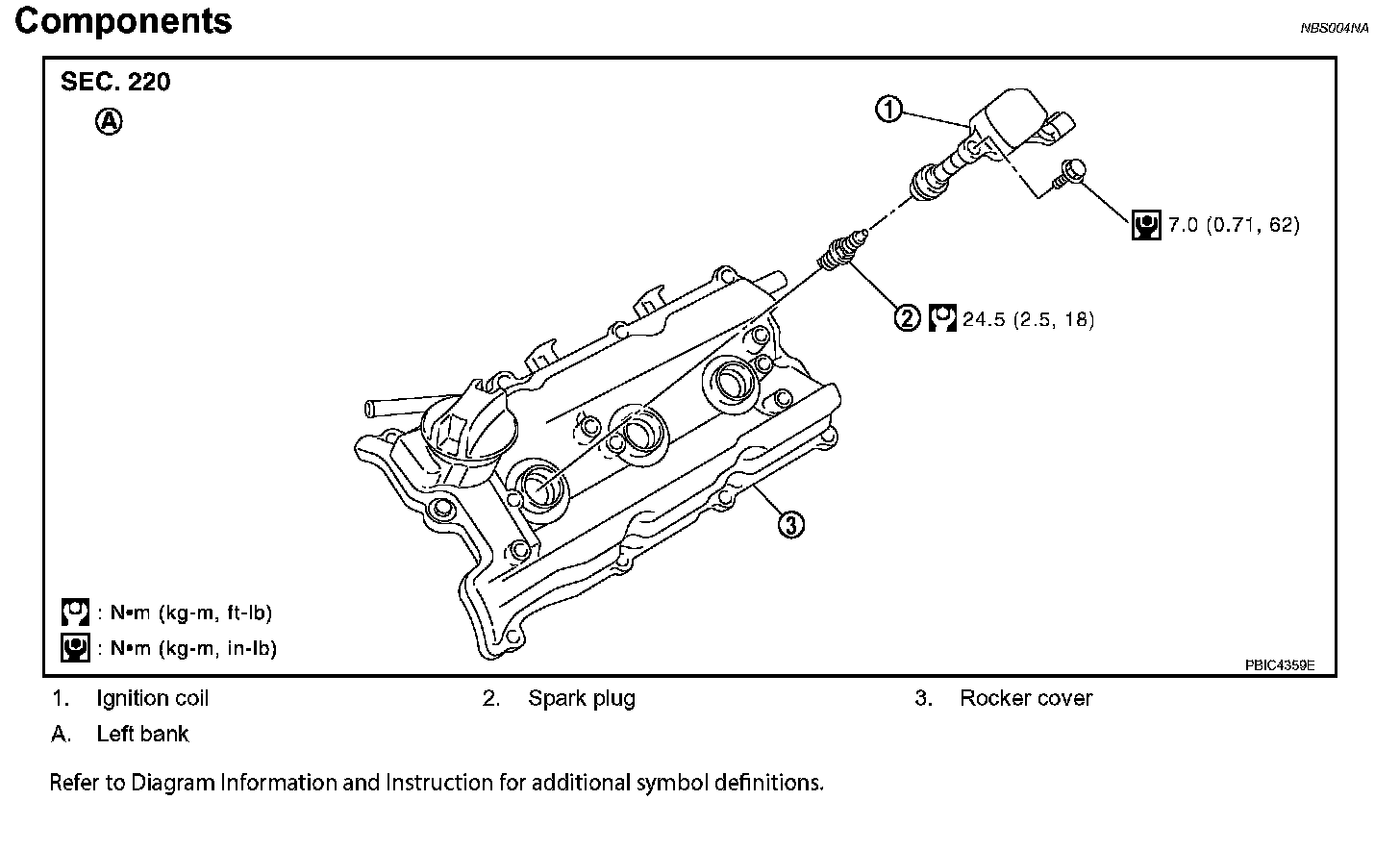 Components

NBS004NA

SEC. 220

A

1

7.0 (0.71, 62)

2 24.5 (2.5, 18)

3

: N•m (kg-m, ft-lb)

: N•m (kg-m, in-lb)

PBIC4359E

1. Ignition coil
2. Spark plug
3. Rocker cover
A. Left bank

Refer to Diagram Information and Instruction for additional symbol definitions.