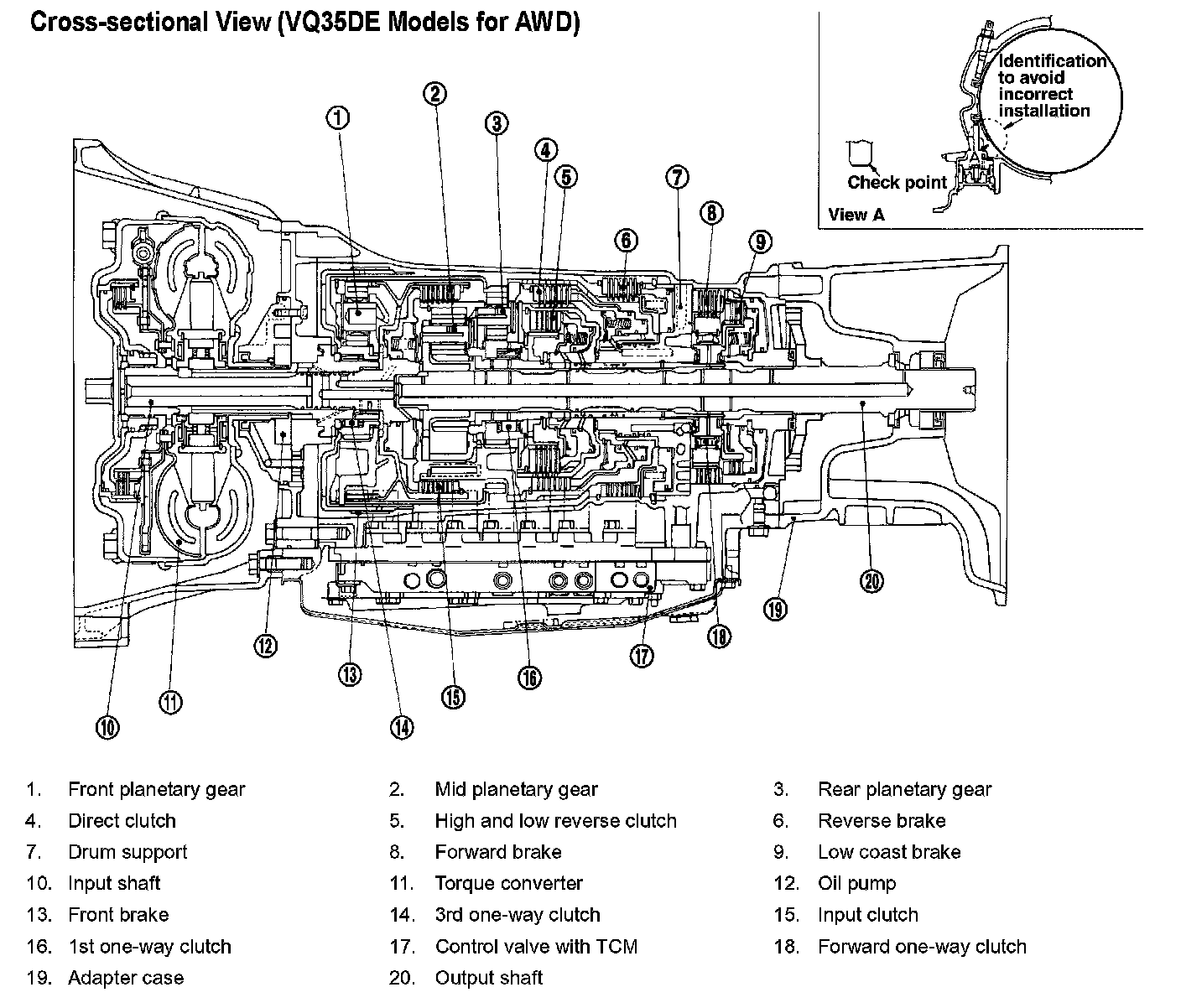 Cross-sectional View (VQ35DE Models for AWD)

Identification to avoid incorrect installation

Check point

View A

1 2 3 4 5 6 7 8 9 10 11 12 13 14 15 16 17 18 19 20

1. Front planetary gear
2. Mid planetary gear
3. Rear planetary gear
4. Direct clutch
5. High and low reverse clutch
6. Reverse brake
7. Drum support
8. Forward brake
9. Low coast brake
10. Input shaft
11. Torque converter
12. Oil pump
13. Front brake
14. 3rd one-way clutch
15. Input clutch
16. 1st one-way clutch
17. Control valve with TCM
18. Forward one-way clutch
19. Adapter case
20. Output shaft