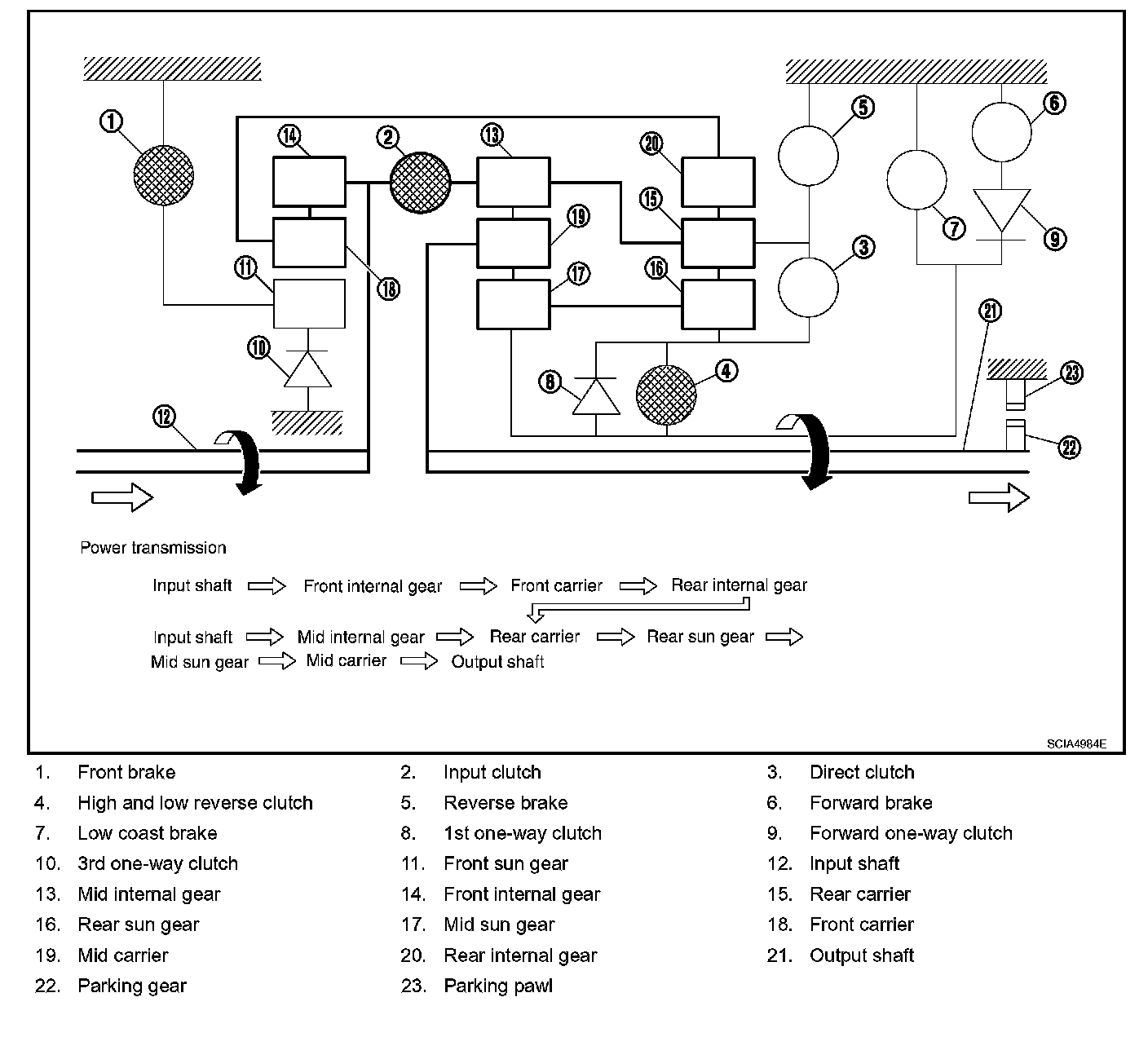 1
14
2
13
20
5
6
15
19
7
9
3
11
18
17
16
21
10
8
4
23
12
22

Power transmission

Input shaft ⇨ Front internal gear ⇨ Front carrier ⇨ Rear internal gear

Input shaft ⇨ Mid internal gear ⇨ Rear carrier ⇨ Rear sun gear ⇨
Mid sun gear ⇨ Mid carrier ⇨ Output shaft

SCIA4984E

1. Front brake
2. Input clutch
3. Direct clutch
4. High and low reverse clutch
5. Reverse brake
6. Forward brake
7. Low coast brake
8. 1st one-way clutch
9. Forward one-way clutch
10. 3rd one-way clutch
11. Front sun gear
12. Input shaft
13. Mid internal gear
14. Front internal gear
15. Rear carrier
16. Rear sun gear
17. Mid sun gear
18. Front carrier
19. Mid carrier
20. Rear internal gear
21. Output shaft
22. Parking gear
23. Parking pawl