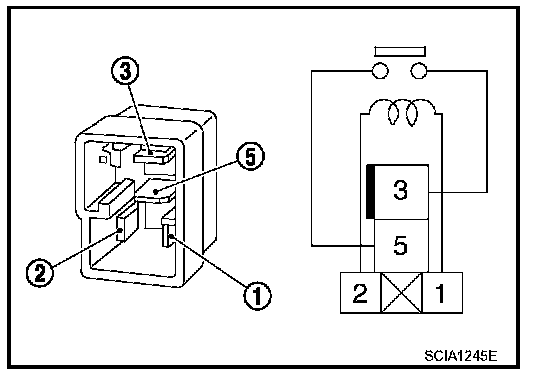 3
5
2
1
3
5
2
1
SCIA1245E