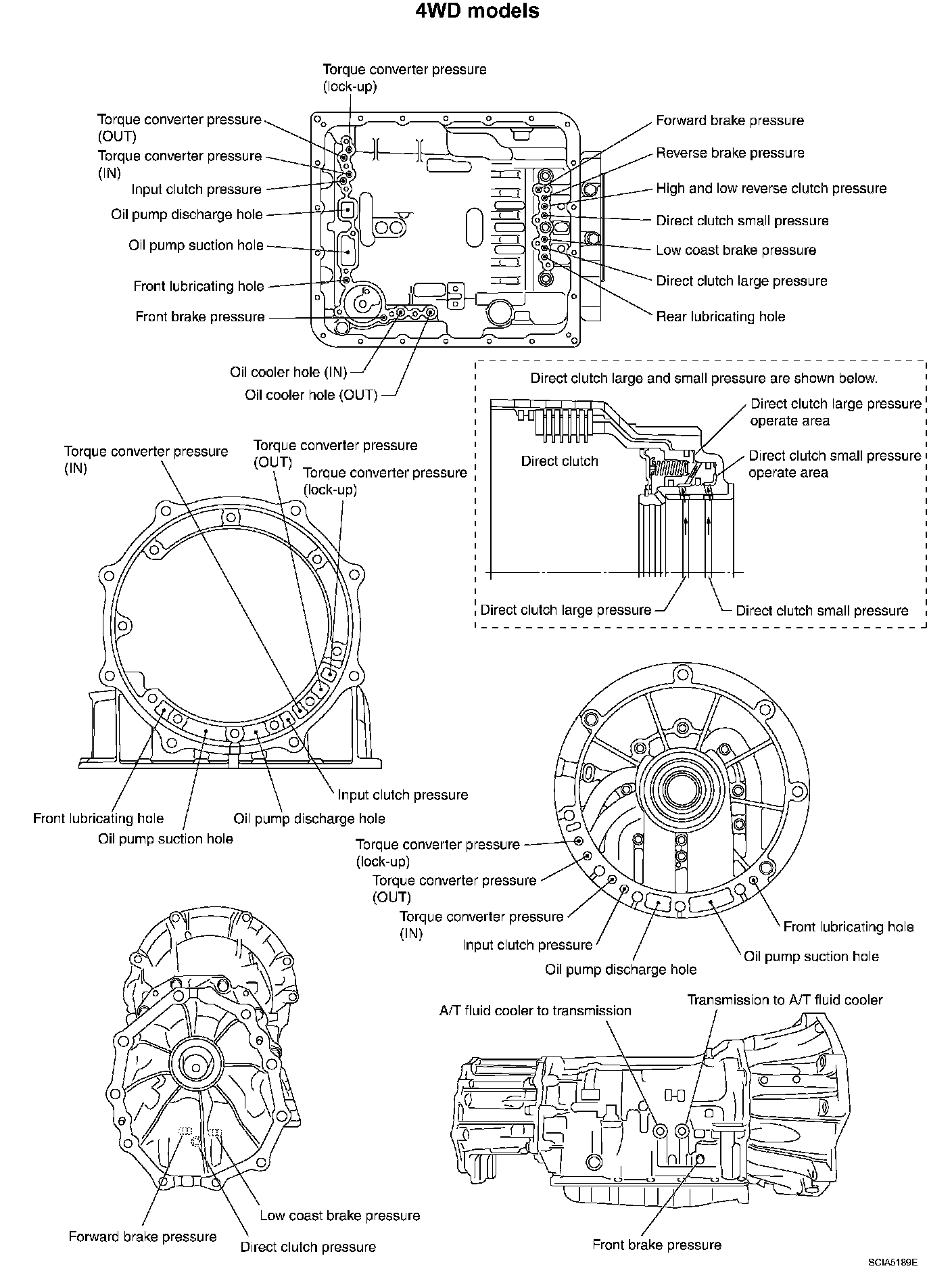 4WD models

Torque converter pressure (lock-up)

Torque converter pressure (OUT)

Torque converter pressure (IN)

Input clutch pressure

Oil pump discharge hole

Oil pump suction hole

Front lubricating hole

Front brake pressure

Oil cooler hole (IN)

Oil cooler hole (OUT)

Forward brake pressure

Reverse brake pressure

High and low reverse clutch pressure

Direct clutch small pressure

Low coast brake pressure

Direct clutch large pressure

Rear lubricating hole

Direct clutch large and small pressure are shown below.

Direct clutch

Direct clutch large pressure operate area

Direct clutch small pressure operate area

Direct clutch large pressure

Direct clutch small pressure

Torque converter pressure (IN)

Torque converter pressure (OUT)

Torque converter pressure (lock-up)

Input clutch pressure

Front lubricating hole

Oil pump discharge hole

Oil pump suction hole

Torque converter pressure (lock-up)

Torque converter pressure (OUT)

Torque converter pressure (IN)

Input clutch pressure

Oil pump discharge hole

Front lubricating hole

Oil pump suction hole

A/T fluid cooler to transmission

Transmission to A/T fluid cooler

Low coast brake pressure

Forward brake pressure

Direct clutch pressure

Front brake pressure

SCIA5189E