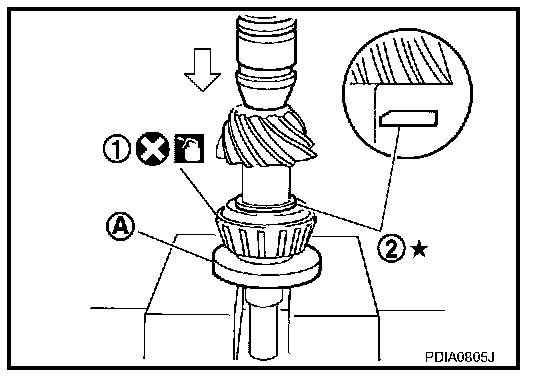 ①
Ⓐ
② ★
PDIA0805J