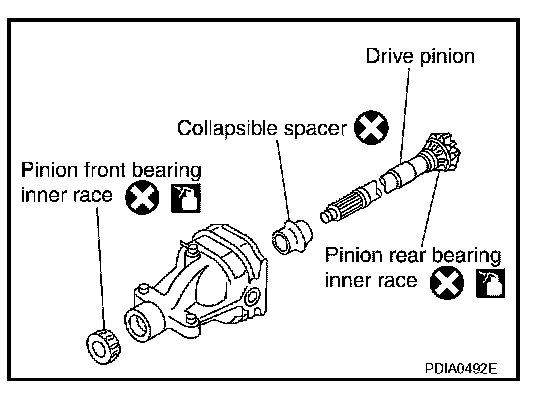 Drive pinion

Collapsible spacer

Pinion front bearing inner race

Pinion rear bearing inner race

PDIA0492E