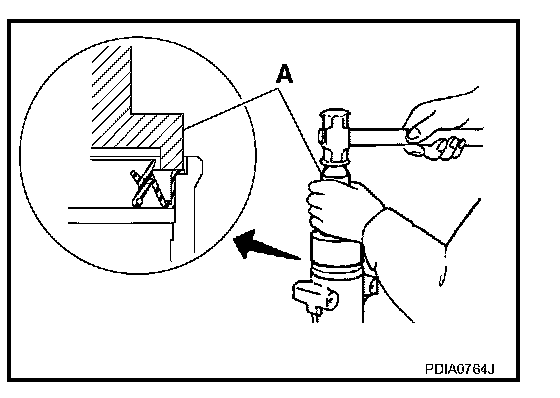 A

PDIA0764J