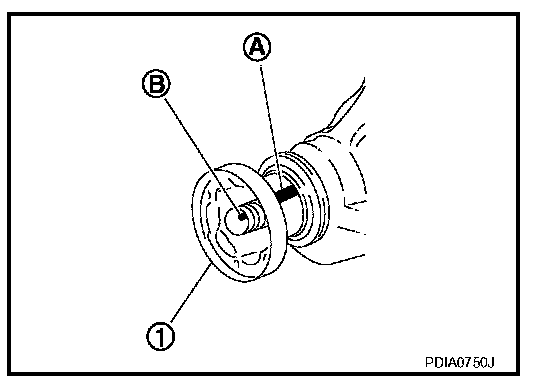 A
B
1
PDIA0750J