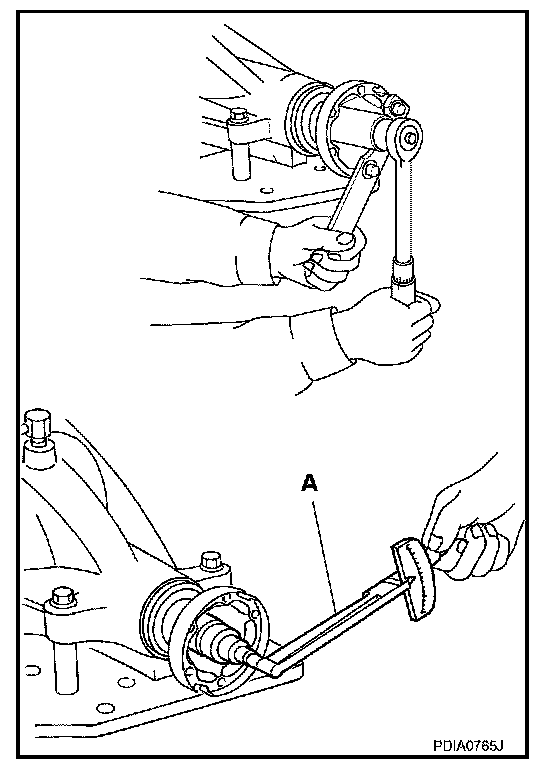 A

PDIA0765J