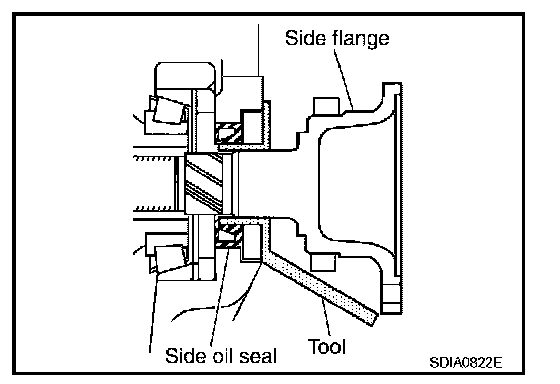 Side flange

Side oil seal

Tool

SDIA0822E