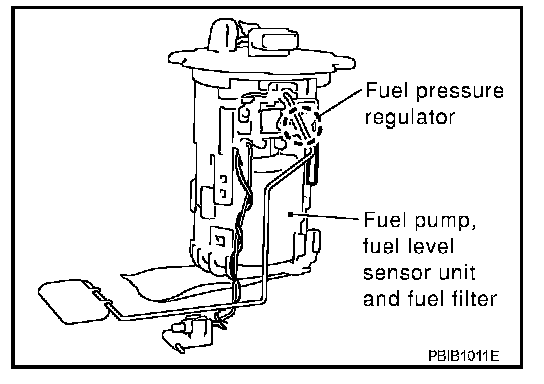 Fuel pressure regulator

Fuel pump, fuel level sensor unit and fuel filter

PBIB1011E