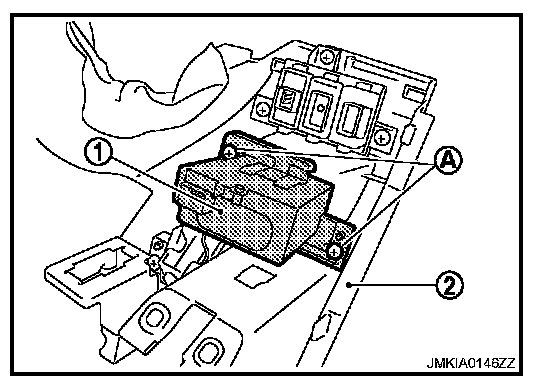 1
A
2
JMKIA0146ZZ