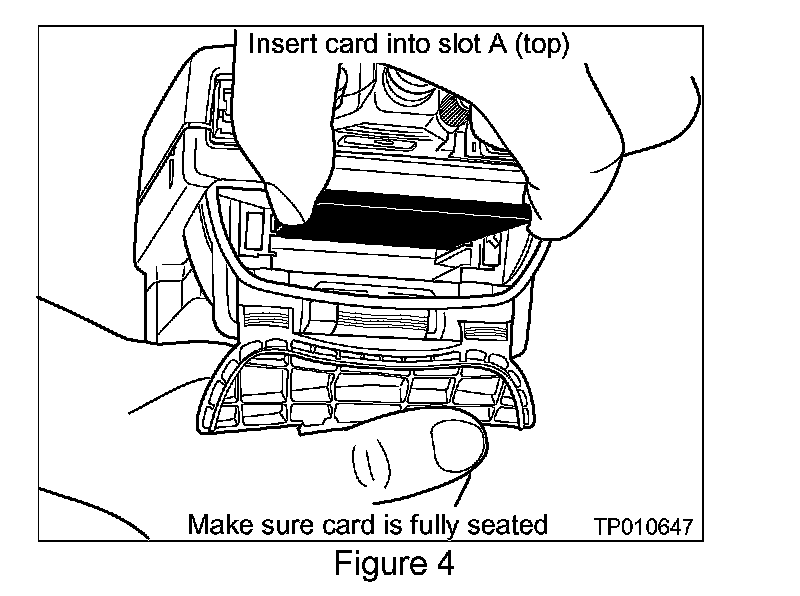 Insert card into slot A (top)

Make sure card is fully seated

TP010647

Figure 4