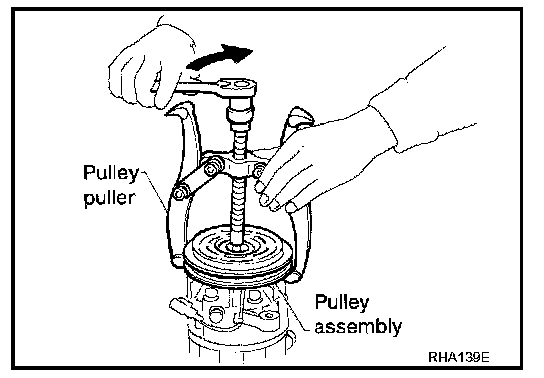 Pulley puller

Pulley assembly

RHA139E