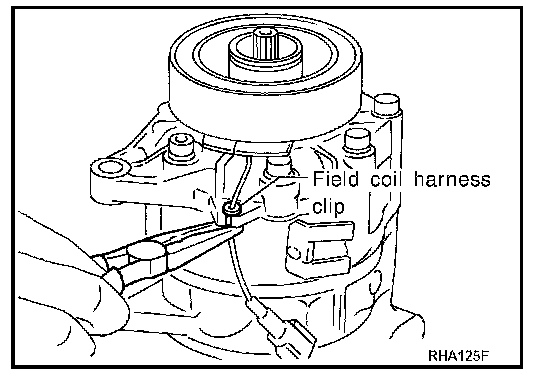 Field coil harness clip

RHA125F