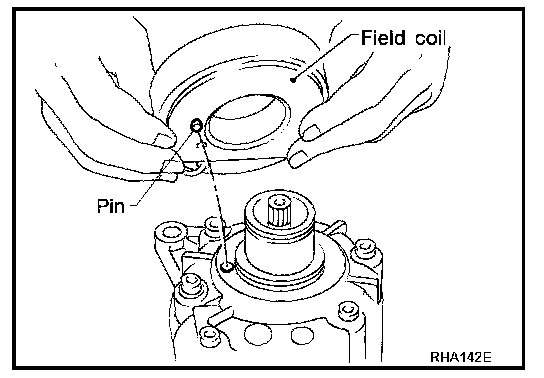 Field coil

Pin

RHA142E