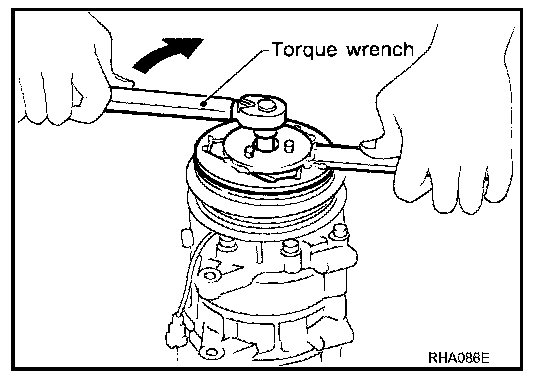 Torque wrench

RHA086E