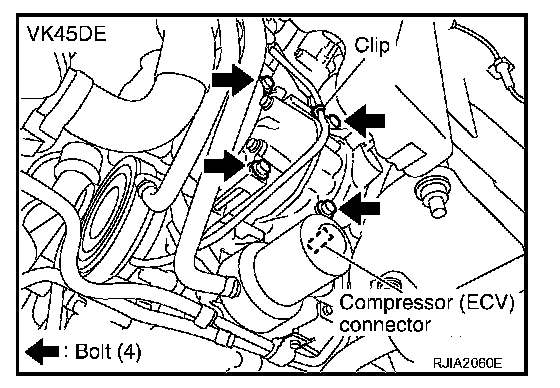 VK45DE

Clip

Compressor (ECV) connector

: Bolt (4)

RJIA2060E