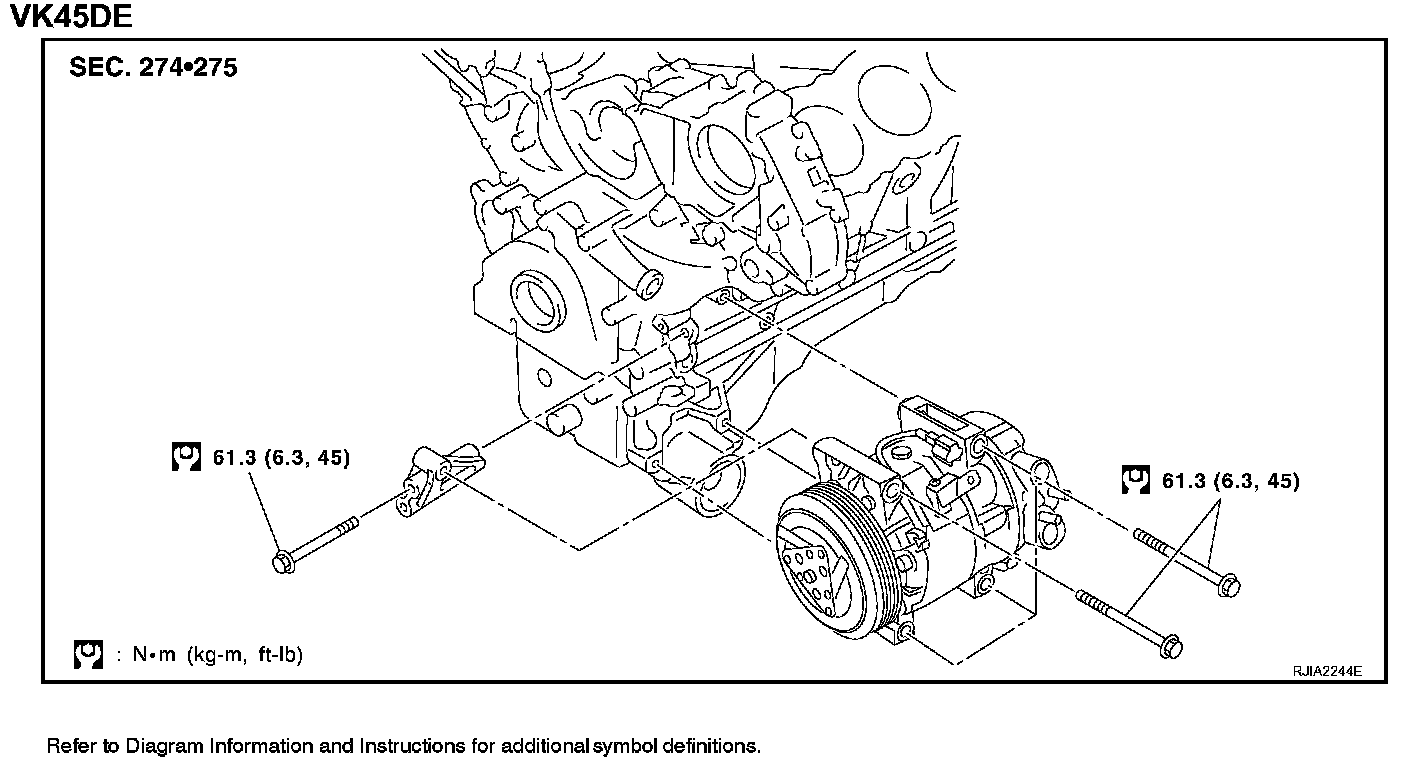 VK45DE

SEC. 274•275

61.3 (6.3, 45)

61.3 (6.3, 45)

: N•m (kg-m, ft-lb)

RJIA2244E

Refer to Diagram Information and Instructions for additional symbol definitions.