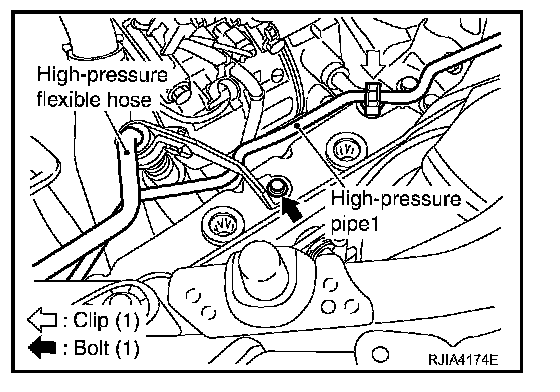 High-pressure flexible hose

High-pressure pipe1

: Clip (1)

: Bolt (1)

RJIA4174E