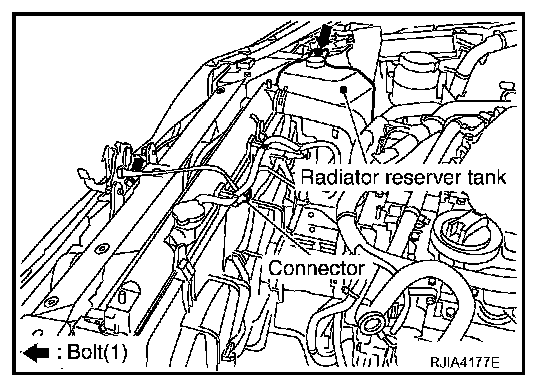 Radiator reserver tank

Connector

: Bolt(1)

RJIA4177E