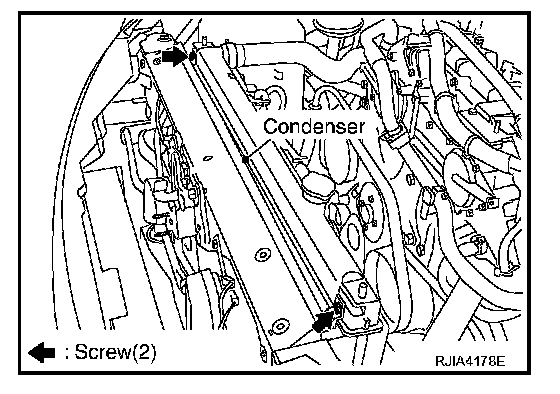 Condenser

: Screw(2)

RJIA4178E