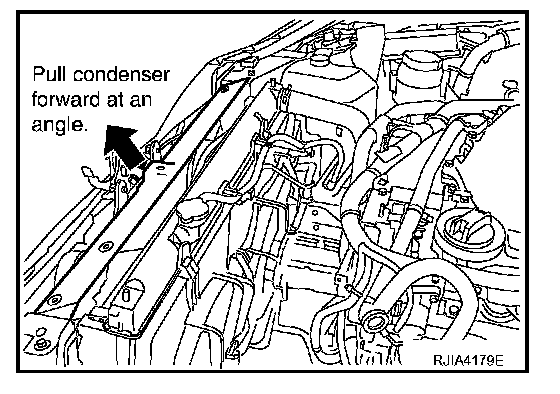 Pull condenser forward at an angle.

RJIA4179E