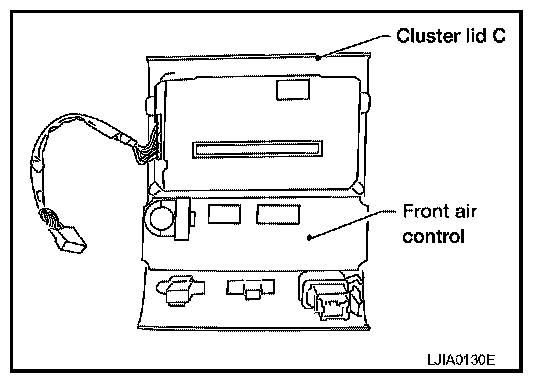 Cluster lid C

Front air control

LJIA0130E