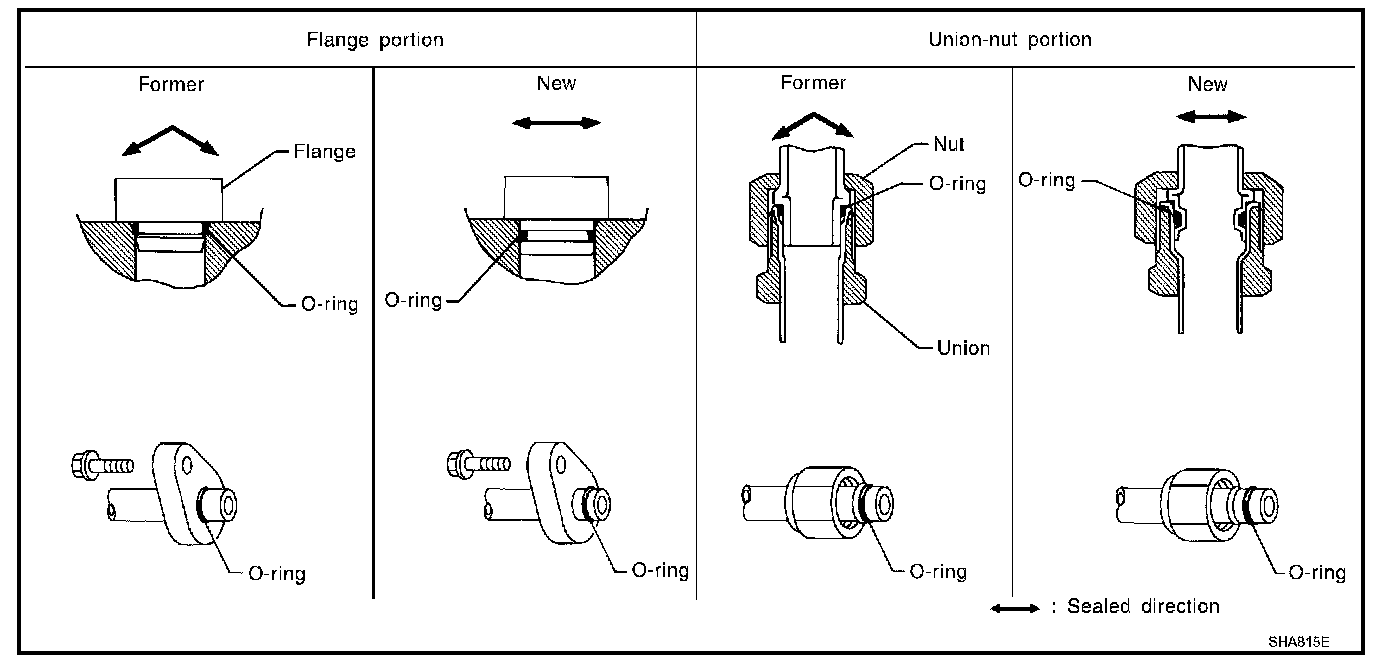 Flange portion

Former

Flange

O-ring

O-ring

New

O-ring

O-ring

Union-nut portion

Former

Nut

O-ring

Union

O-ring

New

O-ring

O-ring

: Sealed direction

SHA815E