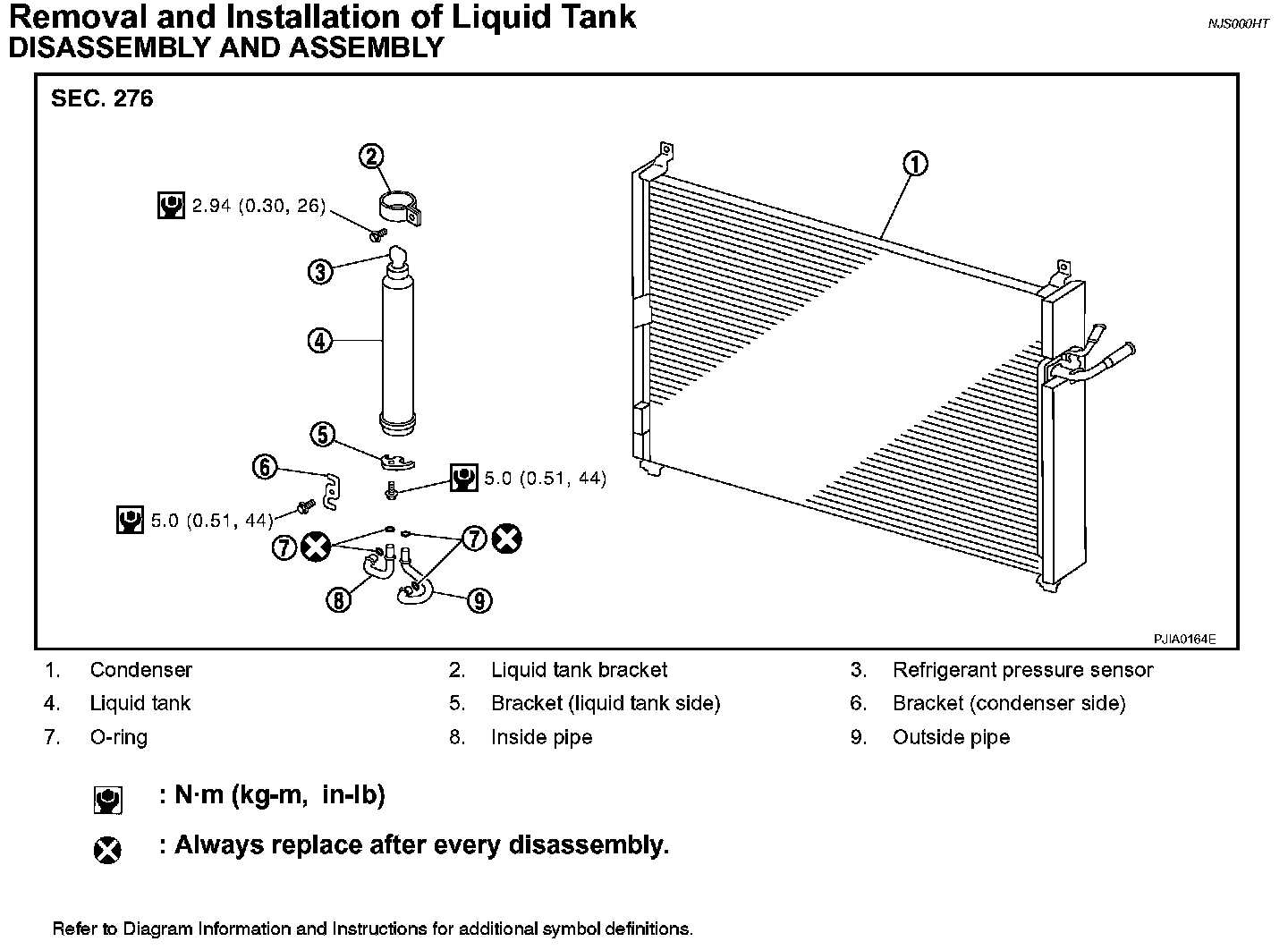 Removal and Installation of Liquid Tank
NJS000HT
DISASSEMBLY AND ASSEMBLY

SEC. 276

2

2.94 (0.30, 26)

3

4

5

6

5.0 (0.51, 44)

5.0 (0.51, 44)

7

7

8

9

1

PJIA0164E

| 1. | Condenser | 2. | Liquid tank bracket | 3. | Refrigerant pressure sensor |
|---|---|---|---|---|---|
| 4. | Liquid tank | 5. | Bracket (liquid tank side) | 6. | Bracket (condenser side) |
| 7. | O-ring | 8. | Inside pipe | 9. | Outside pipe |

: N·m (kg-m, in-lb)

: Always replace after every disassembly.

Refer to Diagram Information and Instructions for additional symbol definitions.