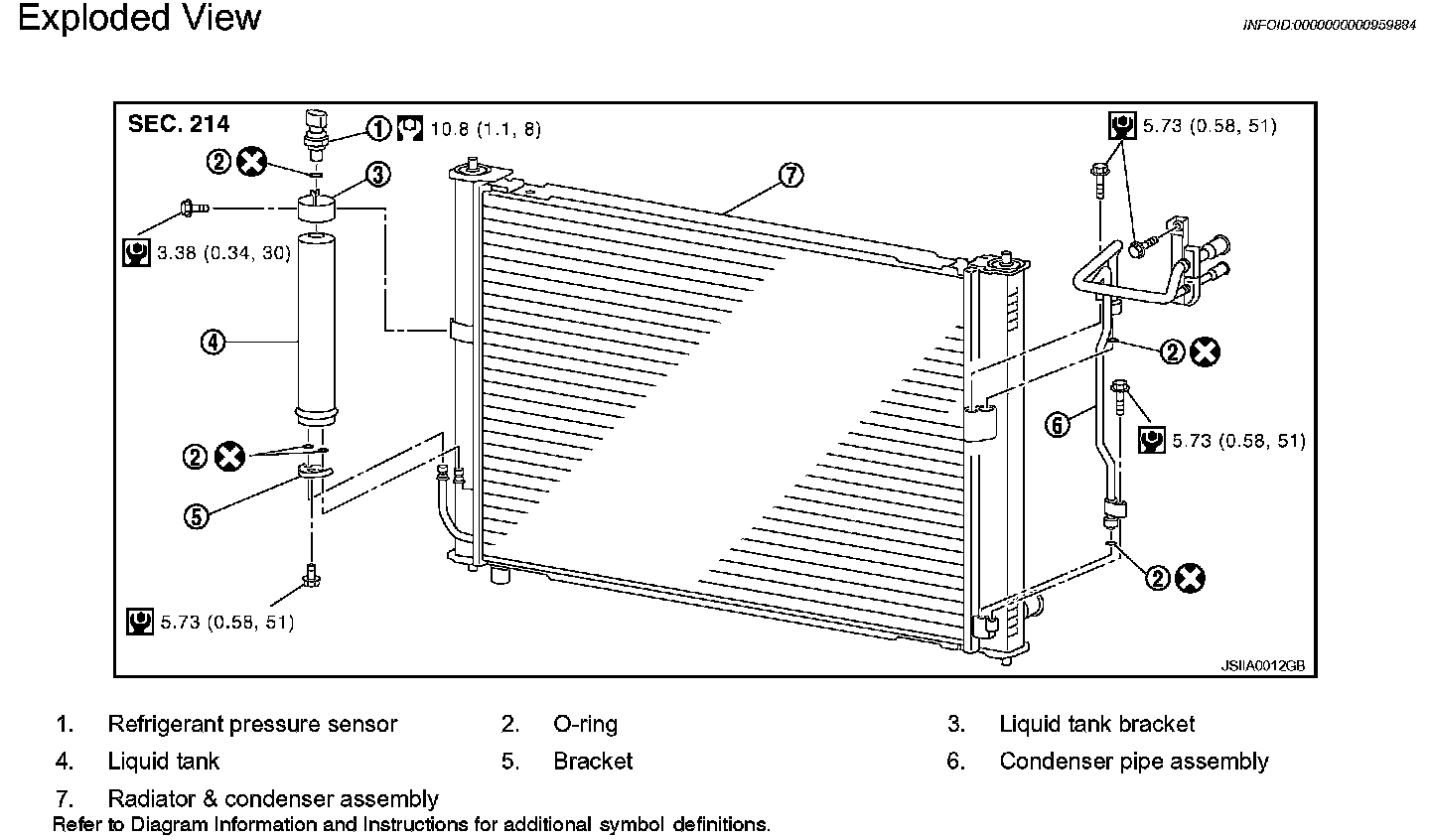 Exploded View

INFOID:0000000000959884

SEC. 214

1 10.8 (1.1, 8)

2

3

3.38 (0.34, 30)

4

2

5

5.73 (0.58, 51)

7

5.73 (0.58, 51)

2

6

5.73 (0.58, 51)

2

JSIIA0012GB

1. Refrigerant pressure sensor
2. O-ring
3. Liquid tank bracket
4. Liquid tank
5. Bracket
6. Condenser pipe assembly
7. Radiator & condenser assembly

Refer to Diagram Information and Instructions for additional symbol definitions.