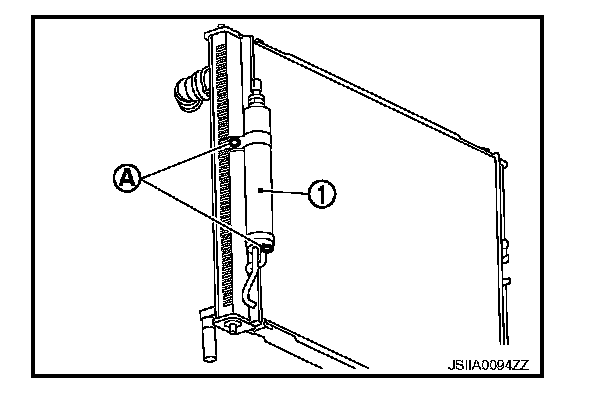 A

1

JSIIA0094ZZ