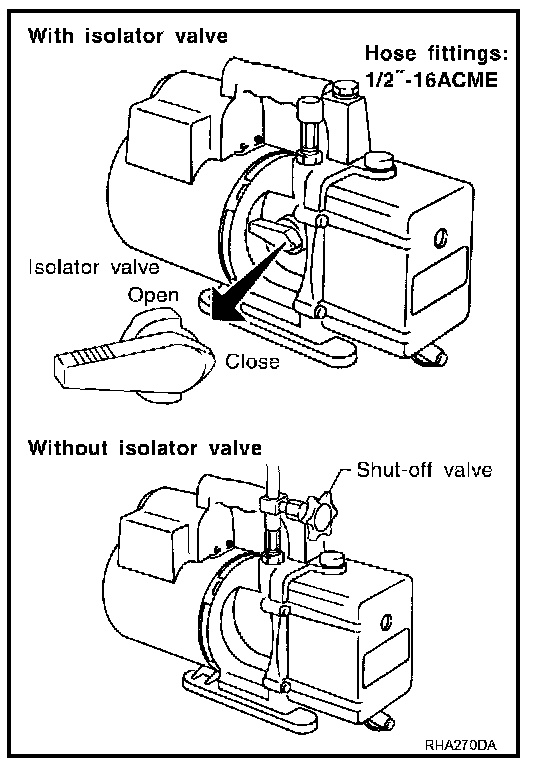 With isolator valve

Hose fittings: 1/2″-16ACME

Isolator valve

Open

Close

Without isolator valve

Shut-off valve

RHA270DA