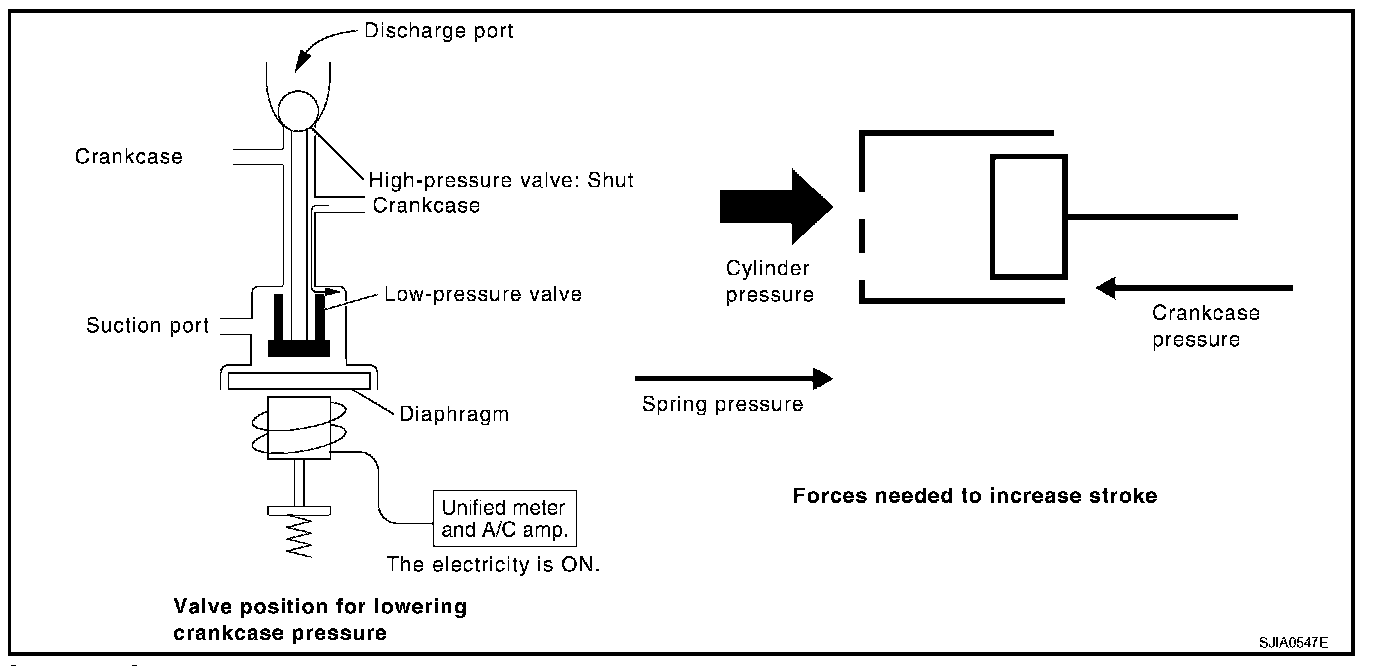 Discharge port

Crankcase

High-pressure valve: Shut

Crankcase

Low-pressure valve

Suction port

Diaphragm

Unified meter and A/C amp.

The electricity is ON.

Valve position for lowering crankcase pressure

Cylinder pressure

Crankcase pressure

Spring pressure

Forces needed to increase stroke

SJIA0547E