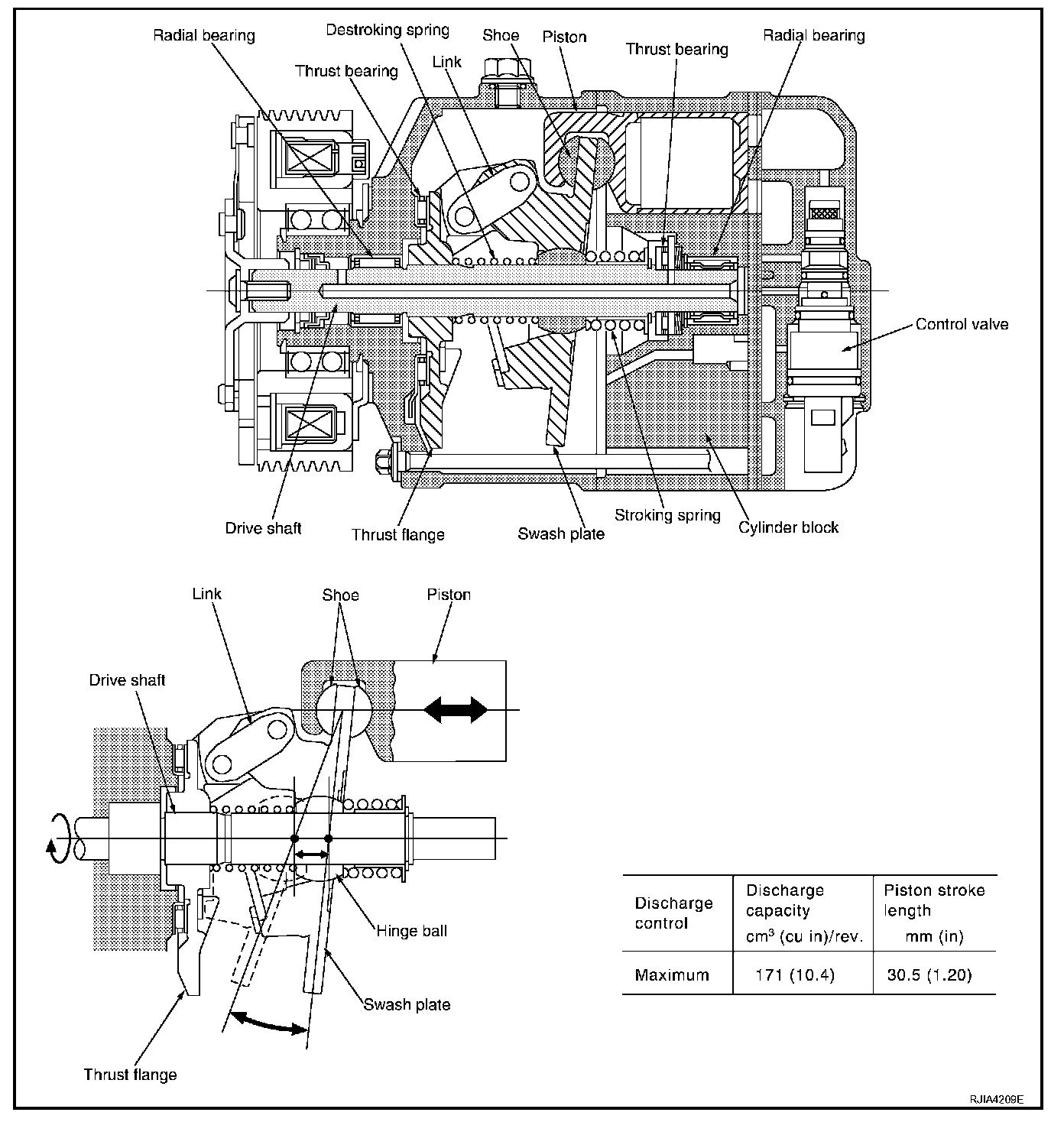 Radial bearing
Destroking spring
Shoe
Piston
Thrust bearing
Radial bearing
Thrust bearing
Link
Control valve
Drive shaft
Thrust flange
Swash plate
Stroking spring
Cylinder block

Link
Shoe
Piston
Drive shaft
Hinge ball
Swash plate
Thrust flange

| Discharge control | Discharge capacity $cm^3$ (cu in)/rev. | Piston stroke length mm (in) |
|---|---|---|
| Maximum | 171 (10.4) | 30.5 (1.20) |

RJIA4209E