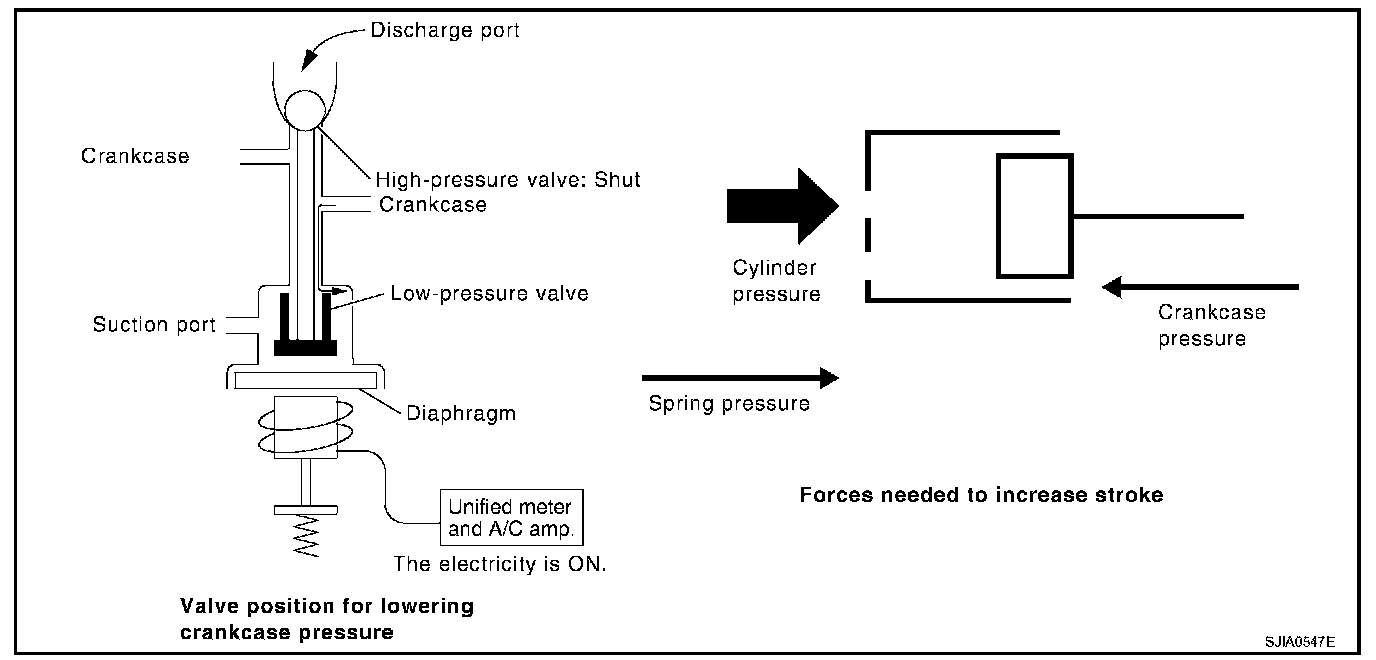 Discharge port

Crankcase

High-pressure valve: Shut

Crankcase

Low-pressure valve

Suction port

Diaphragm

Unified meter and A/C amp.

The electricity is ON.

Valve position for lowering crankcase pressure

Cylinder pressure

Crankcase pressure

Spring pressure

Forces needed to increase stroke

SJIA0547E