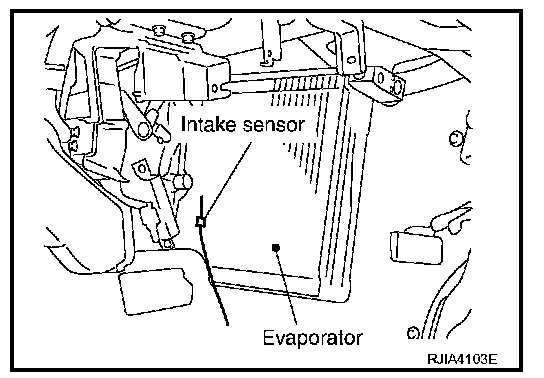 Intake sensor

Evaporator

RJIA4103E