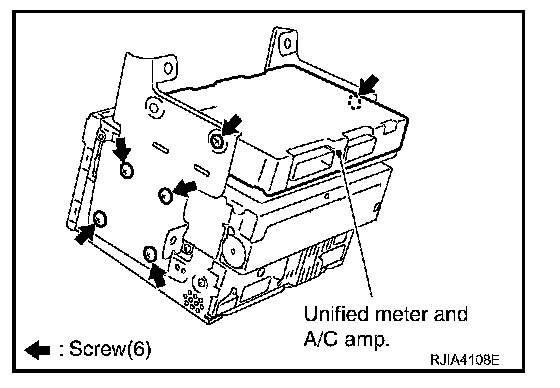 Unified meter and A/C amp.

: Screw(6)

RJIA4108E