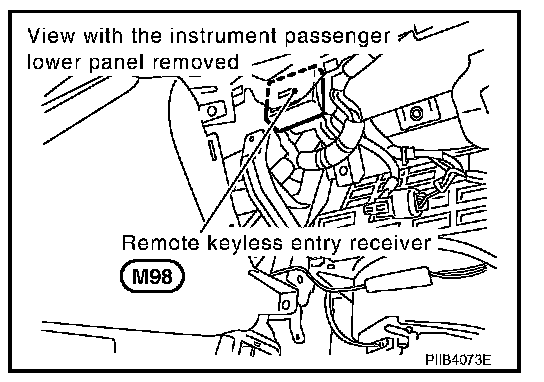 View with the instrument passenger lower panel removed

Remote keyless entry receiver

M98

PIIB4073E