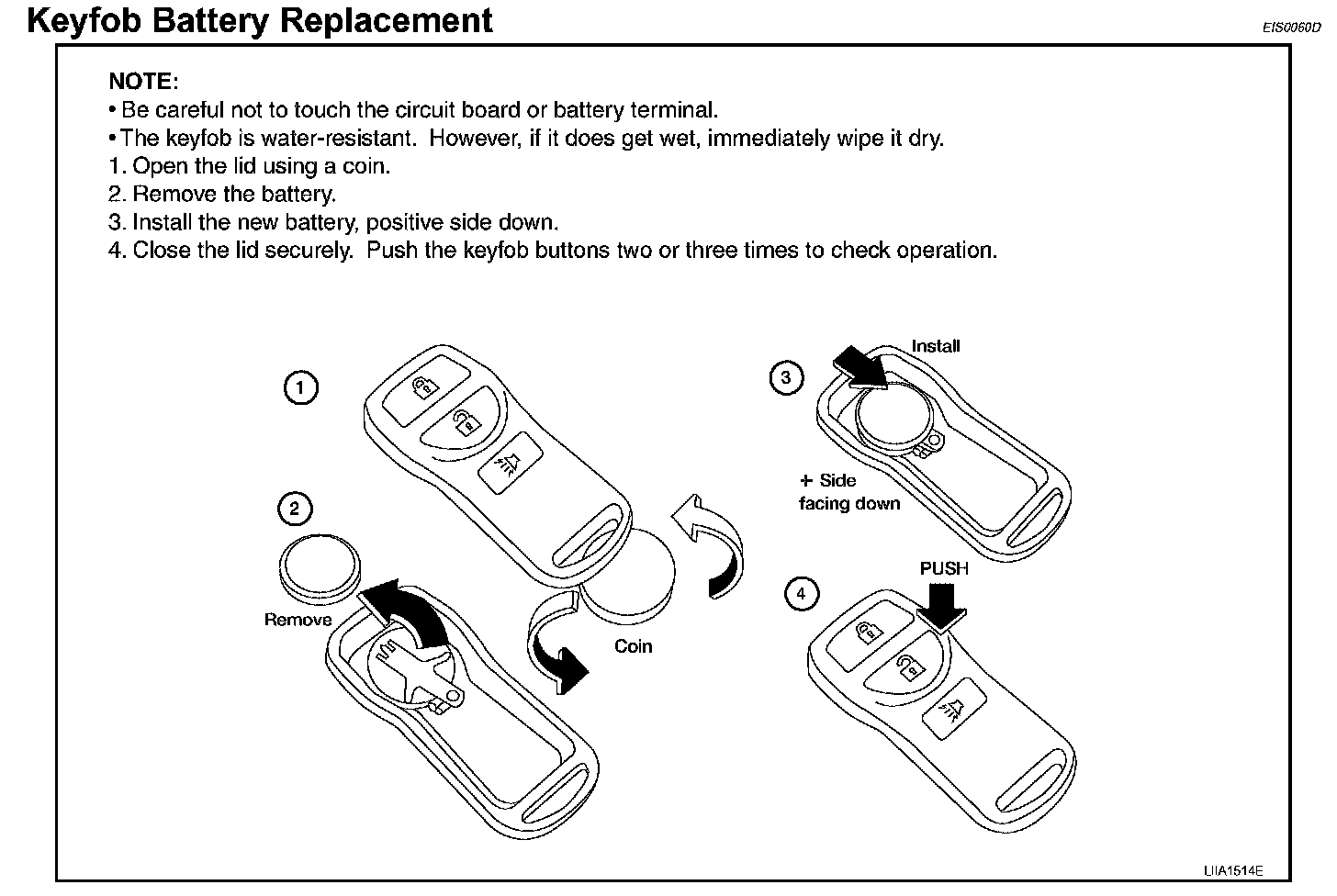 Keyfob Battery Replacement

EIS0060D

NOTE:
• Be careful not to touch the circuit board or battery terminal.
• The keyfob is water-resistant. However, if it does get wet, immediately wipe it dry.
1. Open the lid using a coin.
2. Remove the battery.
3. Install the new battery, positive side down.
4. Close the lid securely. Push the keyfob buttons two or three times to check operation.

1

2

Remove

Coin

3

Install

+ Side facing down

4

PUSH

LIIA1514E