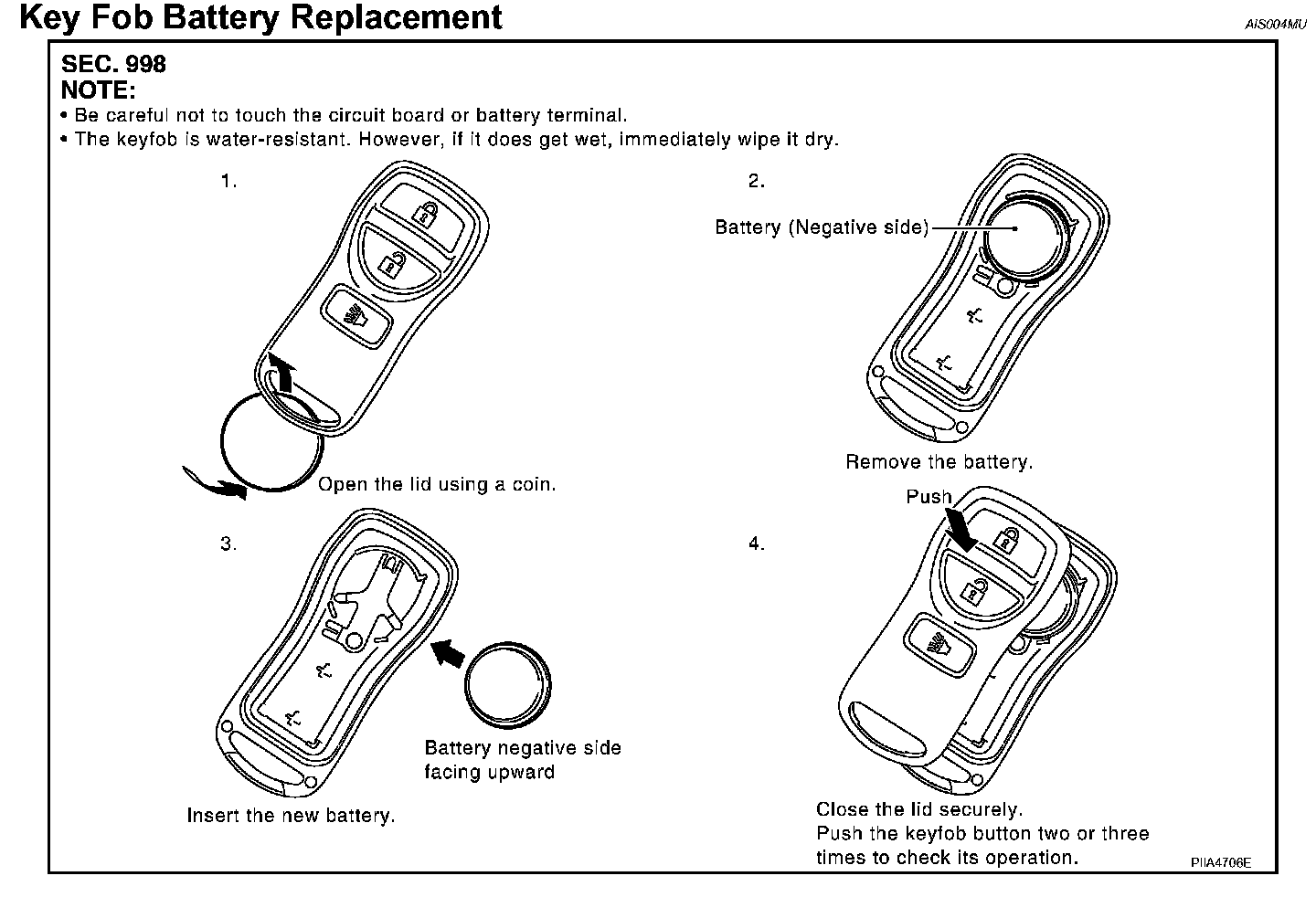 Key Fob Battery Replacement

AIS004MU

SEC. 998
NOTE:
• Be careful not to touch the circuit board or battery terminal.
• The keyfob is water-resistant. However, if it does get wet, immediately wipe it dry.

1.

Open the lid using a coin.

2.

Battery (Negative side)

Remove the battery.

3.

Battery negative side facing upward

Insert the new battery.

4.

Push

Close the lid securely.
Push the keyfob button two or three times to check its operation.

PIIA4706E