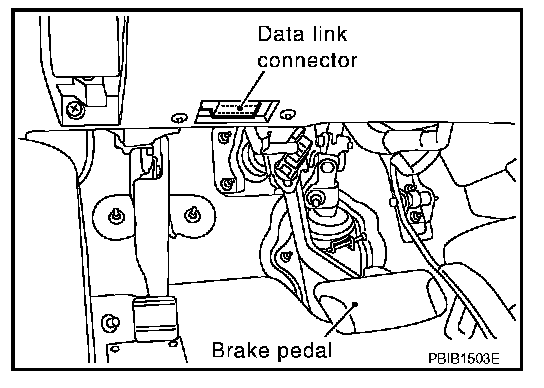 Data link connector

Brake pedal

PBIB1503E