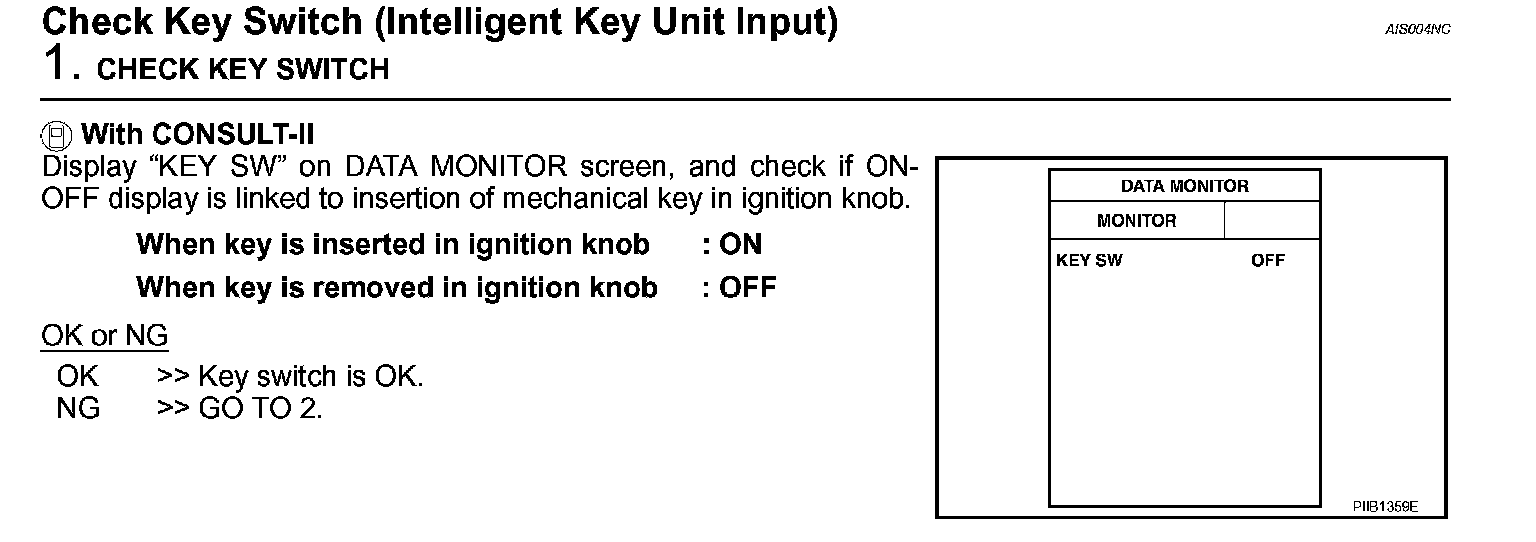 Check Key Switch (Intelligent Key Unit Input)
AIS004NC

1. CHECK KEY SWITCH

With CONSULT-II
Display “KEY SW” on DATA MONITOR screen, and check if ON-OFF display is linked to insertion of mechanical key in ignition knob.

When key is inserted in ignition knob : ON
When key is removed in ignition knob : OFF

OK or NG
OK >> Key switch is OK.
NG >> GO TO 2.

DATA MONITOR
MONITOR
KEY SW OFF

PIIB1359E