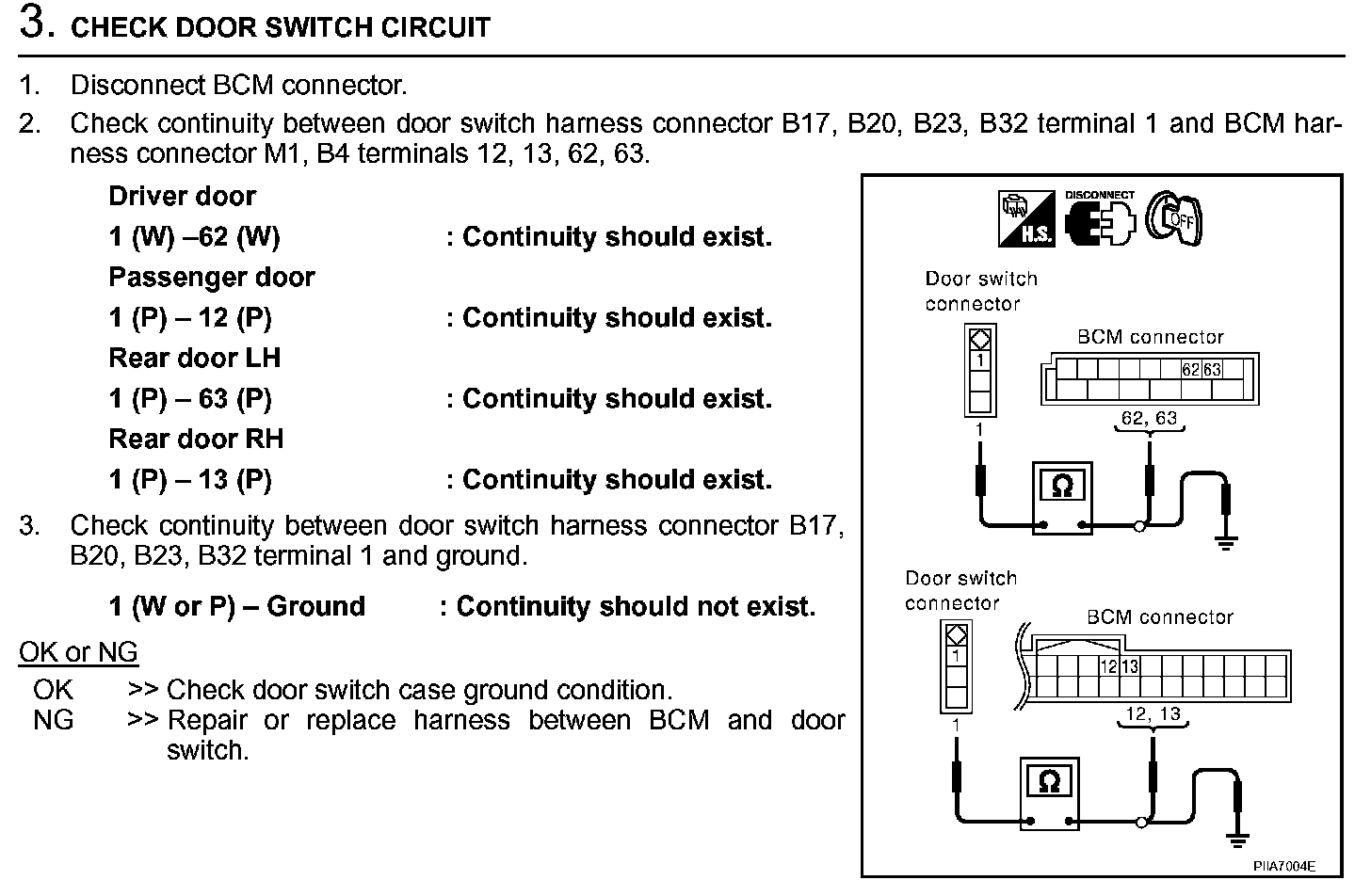 3. CHECK DOOR SWITCH CIRCUIT

1. Disconnect BCM connector.
2. Check continuity between door switch harness connector B17, B20, B23, B32 terminal 1 and BCM harness connector M1, B4 terminals 12, 13, 62, 63.

Driver door
1 (W) –62 (W) : Continuity should exist.
Passenger door
1 (P) – 12 (P) : Continuity should exist.
Rear door LH
1 (P) – 63 (P) : Continuity should exist.
Rear door RH
1 (P) – 13 (P) : Continuity should exist.

3. Check continuity between door switch harness connector B17, B20, B23, B32 terminal 1 and ground.

1 (W or P) – Ground : Continuity should not exist.

OK or NG
OK >> Check door switch case ground condition.
NG >> Repair or replace harness between BCM and door switch.

H.S. DISCONNECT OFF

Door switch connector
1
BCM connector
62 63
1
62, 63
Ω

Door switch connector
1
BCM connector
12 13
1
12, 13
Ω

PIIA7004E