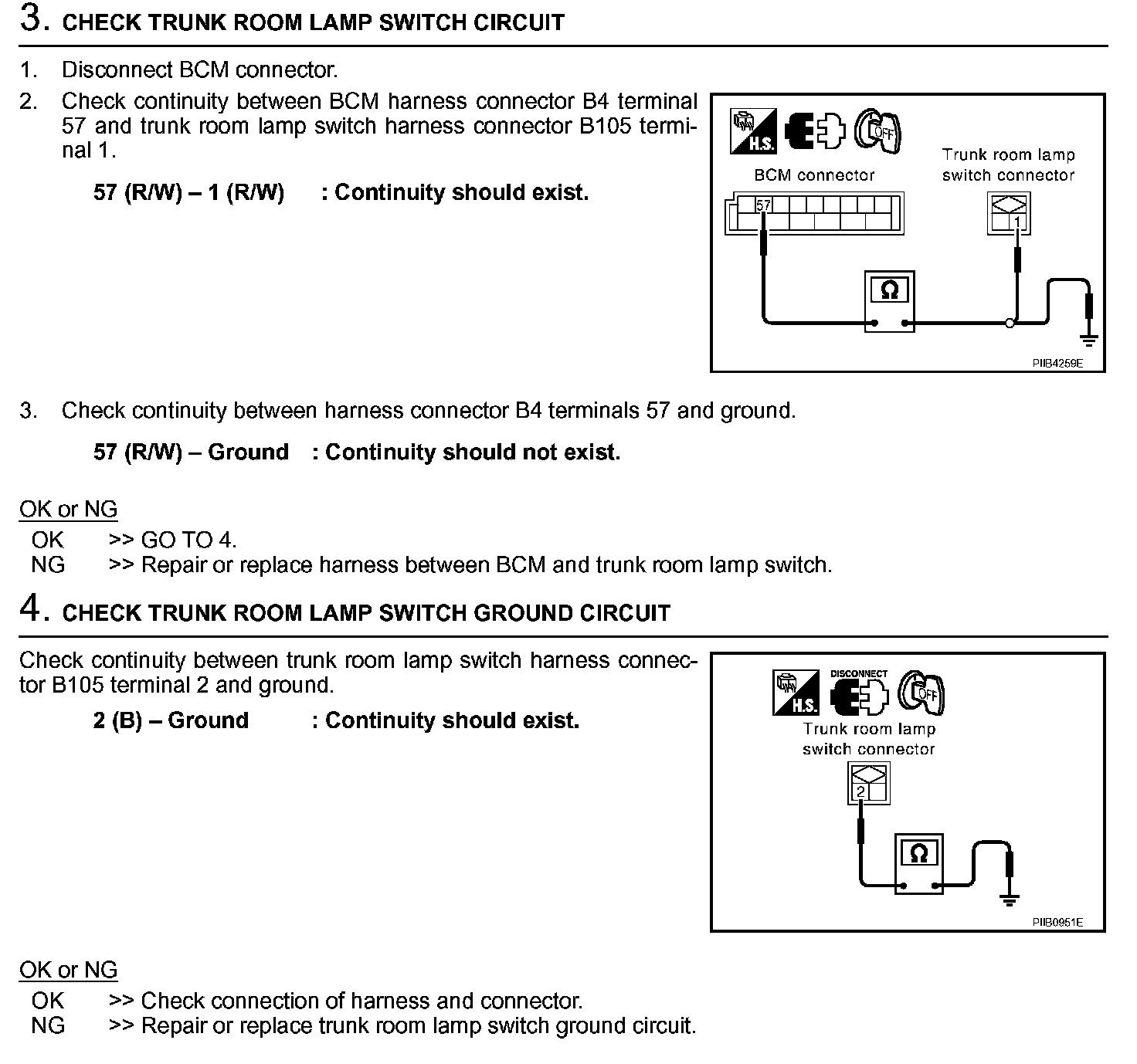 3. CHECK TRUNK ROOM LAMP SWITCH CIRCUIT

1. Disconnect BCM connector.
2. Check continuity between BCM harness connector B4 terminal 57 and trunk room lamp switch harness connector B105 terminal 1.

57 (R/W) – 1 (R/W) : Continuity should exist.

H.S.
OFF
BCM connector
Trunk room lamp switch connector
57
1
Ω
PIIB4259E

3. Check continuity between harness connector B4 terminals 57 and ground.

57 (R/W) – Ground : Continuity should not exist.

OK or NG
OK >> GO TO 4.
NG >> Repair or replace harness between BCM and trunk room lamp switch.

4. CHECK TRUNK ROOM LAMP SWITCH GROUND CIRCUIT

Check continuity between trunk room lamp switch harness connector B105 terminal 2 and ground.

2 (B) – Ground : Continuity should exist.

H.S.
DISCONNECT
OFF
Trunk room lamp switch connector
2
Ω
PIIB0951E

OK or NG
OK >> Check connection of harness and connector.
NG >> Repair or replace trunk room lamp switch ground circuit.