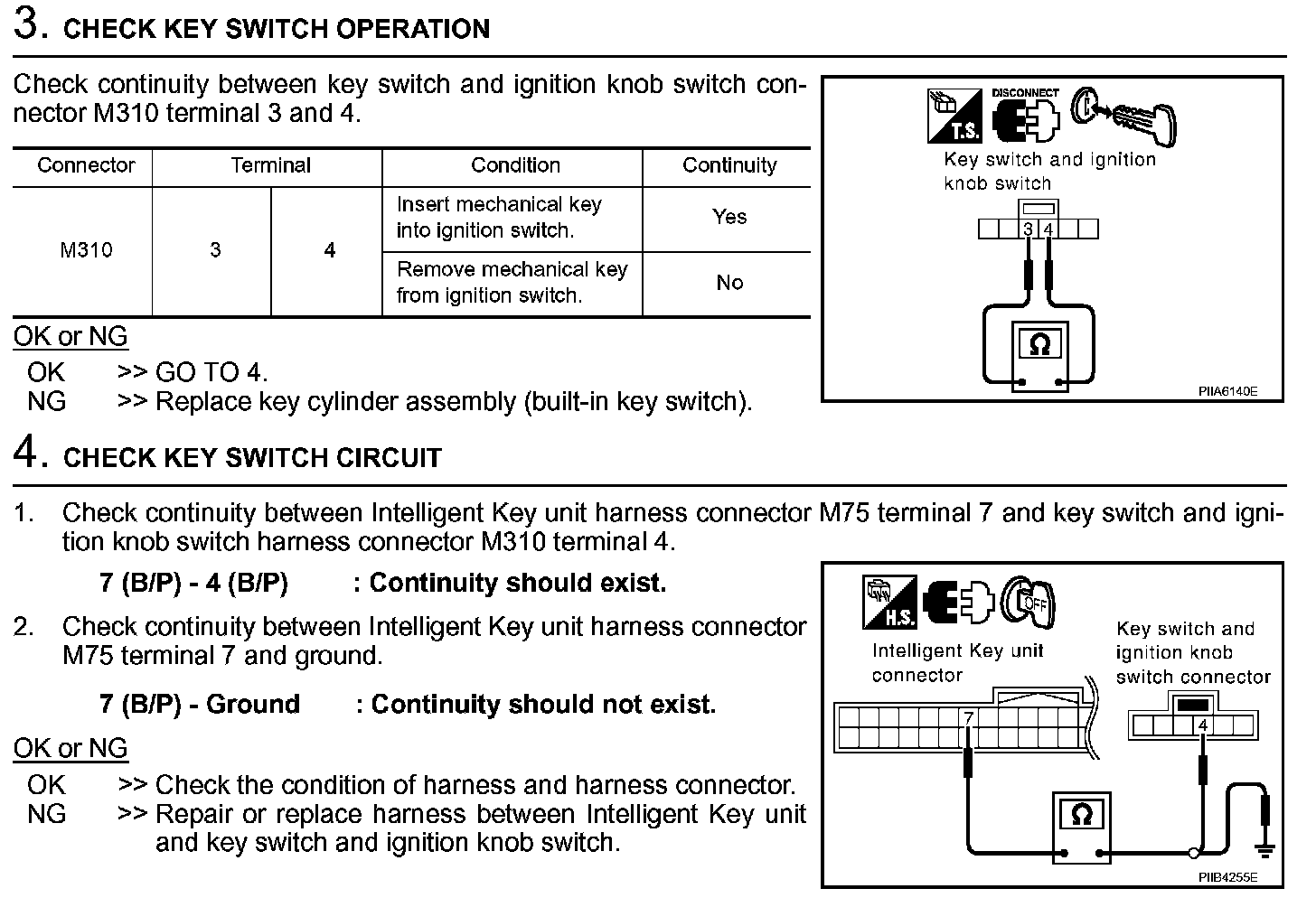 3. CHECK KEY SWITCH OPERATION

Check continuity between key switch and ignition knob switch connector M310 terminal 3 and 4.

| Connector | Terminal | | Condition | Continuity |
|---|---|---|---|---|
| M310 | 3 | 4 | Insert mechanical key into ignition switch. | Yes |
| | | | Remove mechanical key from ignition switch. | No |

OK or NG

OK >> GO TO 4.
NG >> Replace key cylinder assembly (built-in key switch).

T.S. DISCONNECT

Key switch and ignition knob switch

3 4

Ω

PIIA6140E

4. CHECK KEY SWITCH CIRCUIT

1. Check continuity between Intelligent Key unit harness connector M75 terminal 7 and key switch and ignition knob switch harness connector M310 terminal 4.

7 (B/P) - 4 (B/P) : Continuity should exist.

2. Check continuity between Intelligent Key unit harness connector M75 terminal 7 and ground.

7 (B/P) - Ground : Continuity should not exist.

OK or NG

OK >> Check the condition of harness and harness connector.
NG >> Repair or replace harness between Intelligent Key unit and key switch and ignition knob switch.

H.S. OFF

Intelligent Key unit connector

Key switch and ignition knob switch connector

7

4

Ω

PIIB4255E