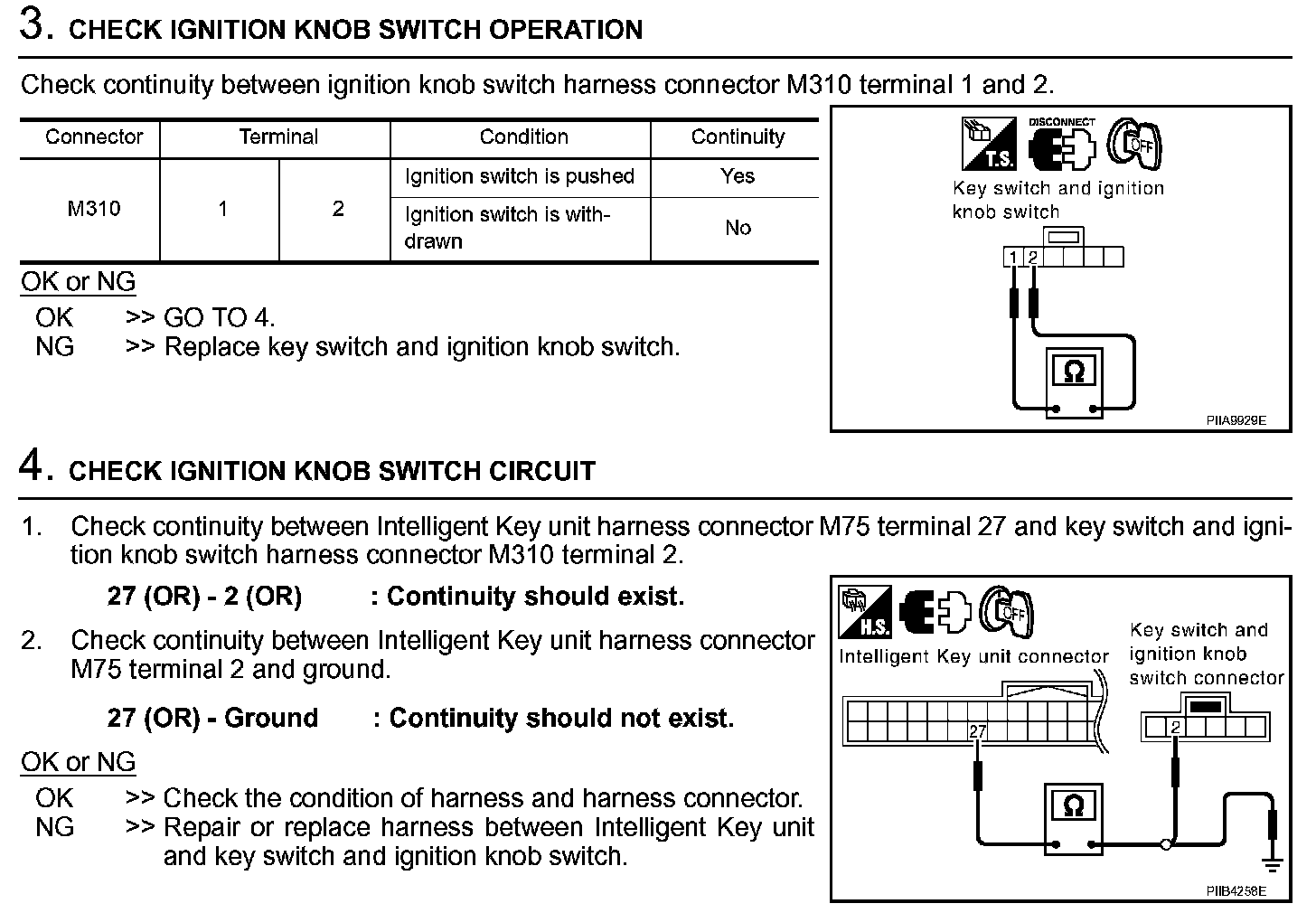 3. CHECK IGNITION KNOB SWITCH OPERATION

Check continuity between ignition knob switch harness connector M310 terminal 1 and 2.

| Connector | Terminal | | Condition | Continuity |
|---|---|---|---|---|
| M310 | 1 | 2 | Ignition switch is pushed | Yes |
| | | | Ignition switch is withdrawn | No |

OK or NG
OK >> GO TO 4.
NG >> Replace key switch and ignition knob switch.

T.S. DISCONNECT OFF
Key switch and ignition knob switch
1 2
Ω
PIIA9929E

4. CHECK IGNITION KNOB SWITCH CIRCUIT

1. Check continuity between Intelligent Key unit harness connector M75 terminal 27 and key switch and ignition knob switch harness connector M310 terminal 2.

27 (OR) - 2 (OR) : Continuity should exist.

2. Check continuity between Intelligent Key unit harness connector M75 terminal 2 and ground.

27 (OR) - Ground : Continuity should not exist.

OK or NG
OK >> Check the condition of harness and harness connector.
NG >> Repair or replace harness between Intelligent Key unit and key switch and ignition knob switch.

H.S. OFF
Intelligent Key unit connector
Key switch and ignition knob switch connector
27
2
Ω
PIIB4258E