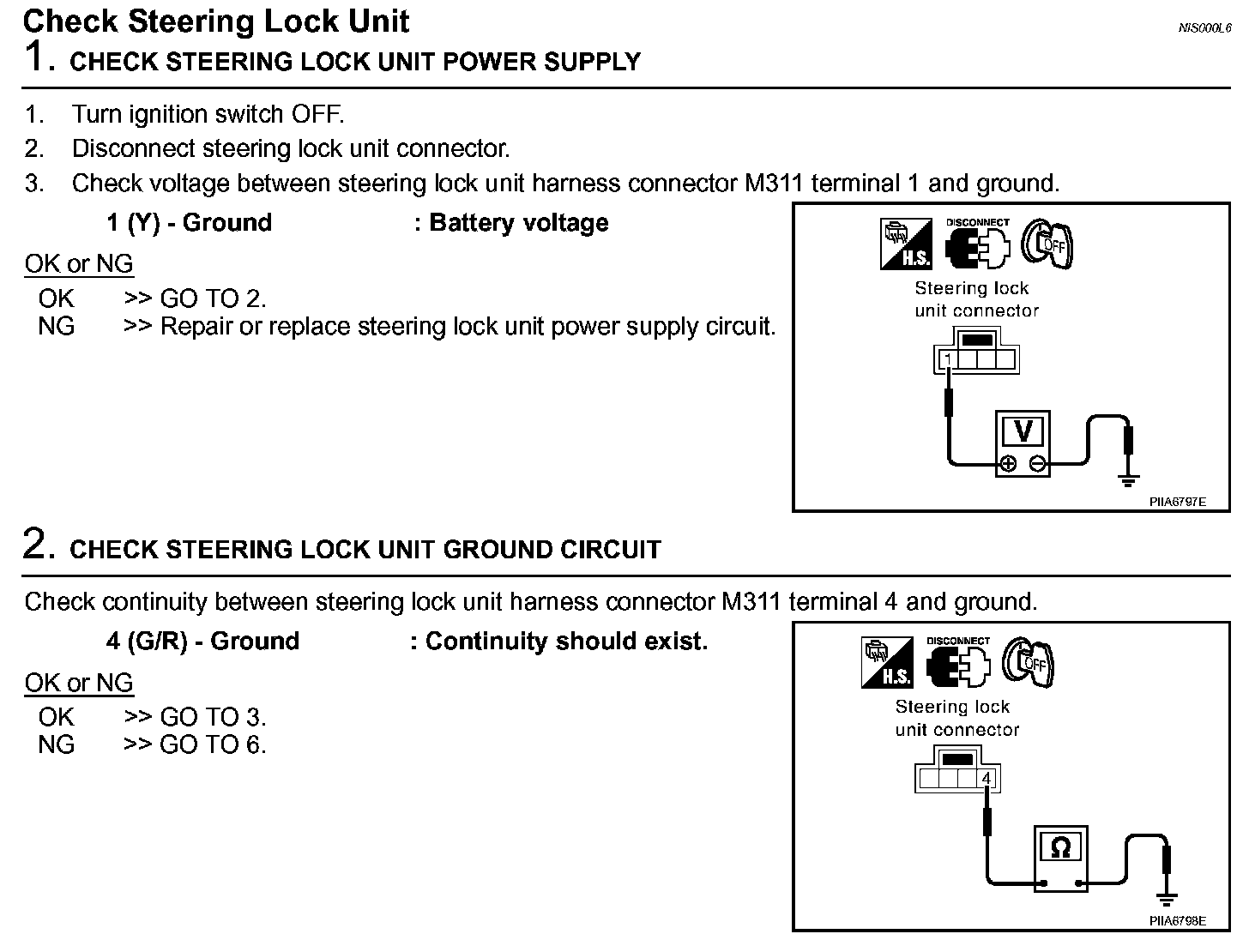 Check Steering Lock Unit

NIS000L6

1. CHECK STEERING LOCK UNIT POWER SUPPLY

1. Turn ignition switch OFF.
2. Disconnect steering lock unit connector.
3. Check voltage between steering lock unit harness connector M311 terminal 1 and ground.

1 (Y) - Ground : Battery voltage

OK or NG

OK >> GO TO 2.
NG >> Repair or replace steering lock unit power supply circuit.

H.S.
DISCONNECT
OFF
Steering lock unit connector
1
V
PIIA6797E

2. CHECK STEERING LOCK UNIT GROUND CIRCUIT

Check continuity between steering lock unit harness connector M311 terminal 4 and ground.

4 (G/R) - Ground : Continuity should exist.

OK or NG

OK >> GO TO 3.
NG >> GO TO 6.

H.S.
DISCONNECT
OFF
Steering lock unit connector
4
Ω
PIIA6798E